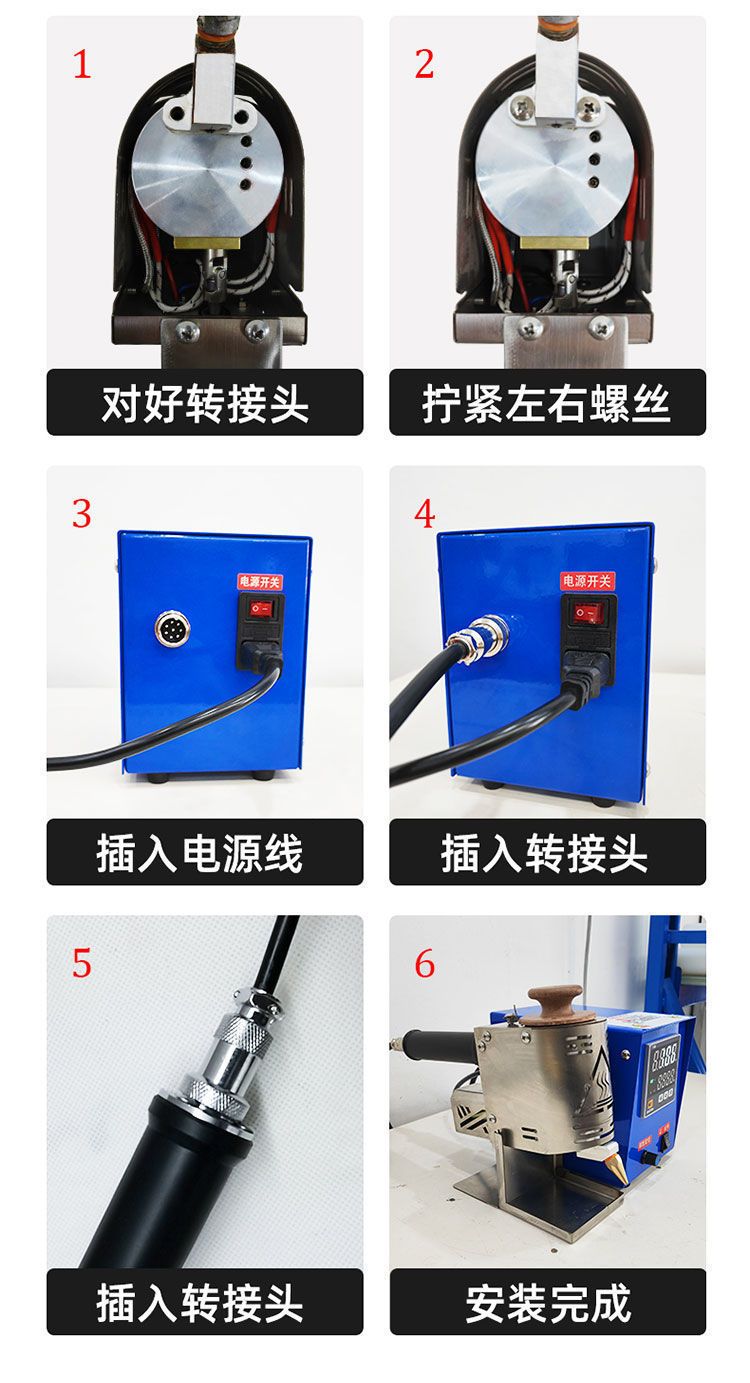 1

对好转接头

2

拧紧左右螺丝

3

电源开关

插入电源线

4

电源开关

插入转接头

5

插入转接头

6

安装完成