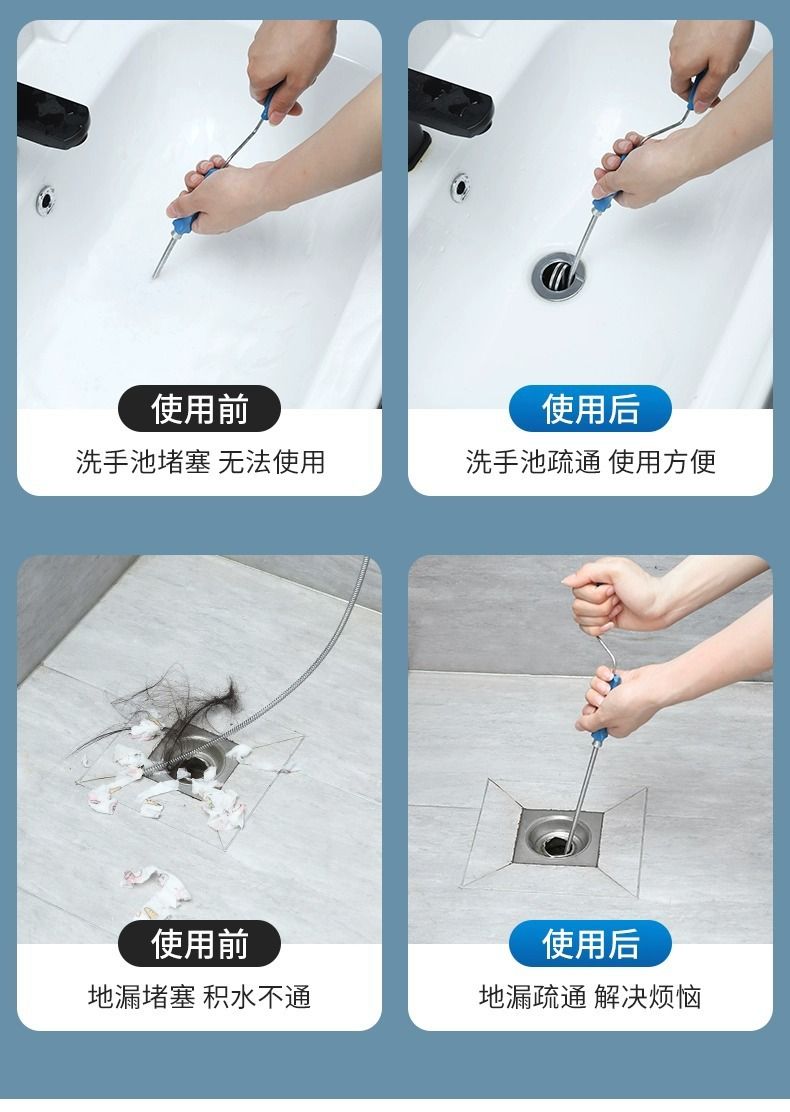 使用前
洗手池堵塞 无法使用

使用后
洗手池疏通 使用方便

使用前
地漏堵塞 积水不通

使用后
地漏疏通 解决烦恼