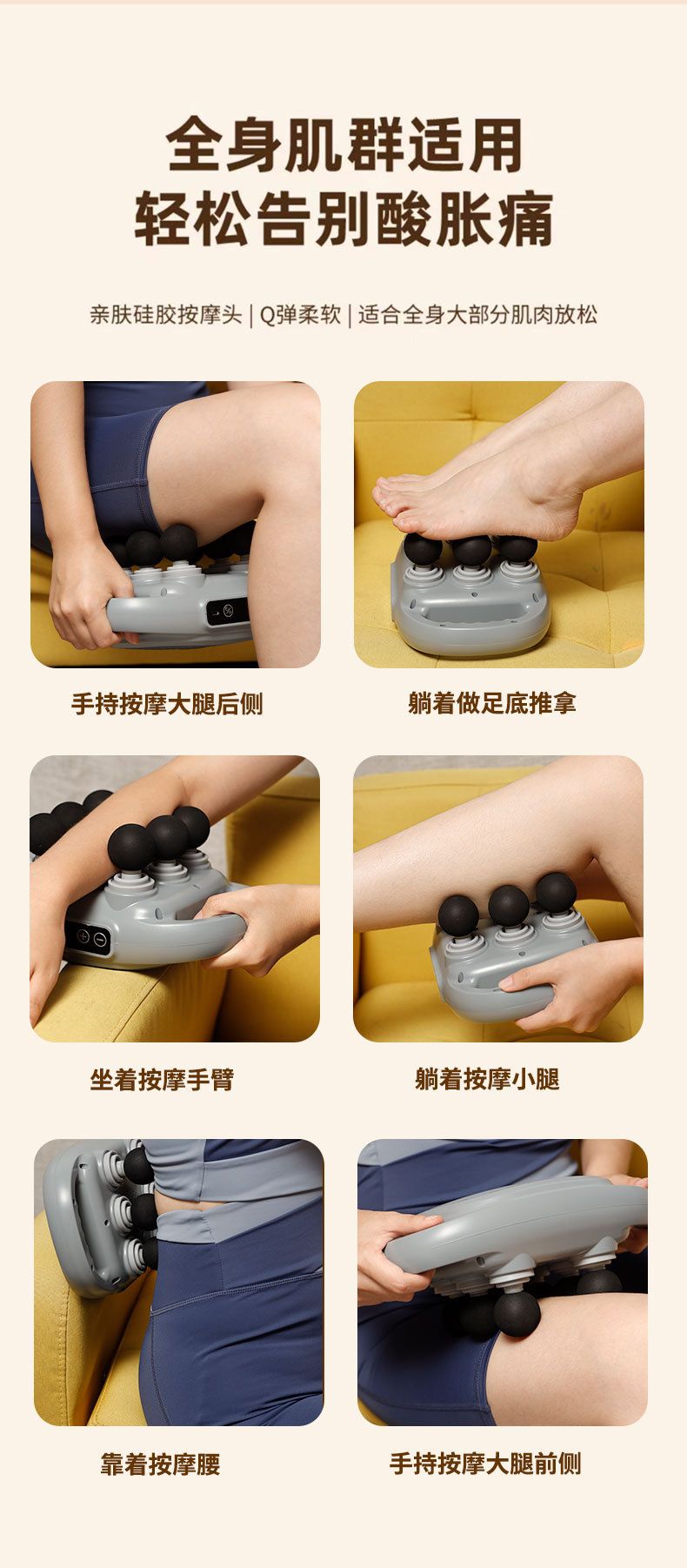 全身肌群适用
轻松告别酸胀痛

亲肤硅胶按摩头 | Q弹柔软 | 适合全身大部分肌肉放松

手持按摩大腿后侧

躺着做足底推拿

坐着按摩手臂

躺着按摩小腿

靠着按摩腰

手持按摩大腿前侧