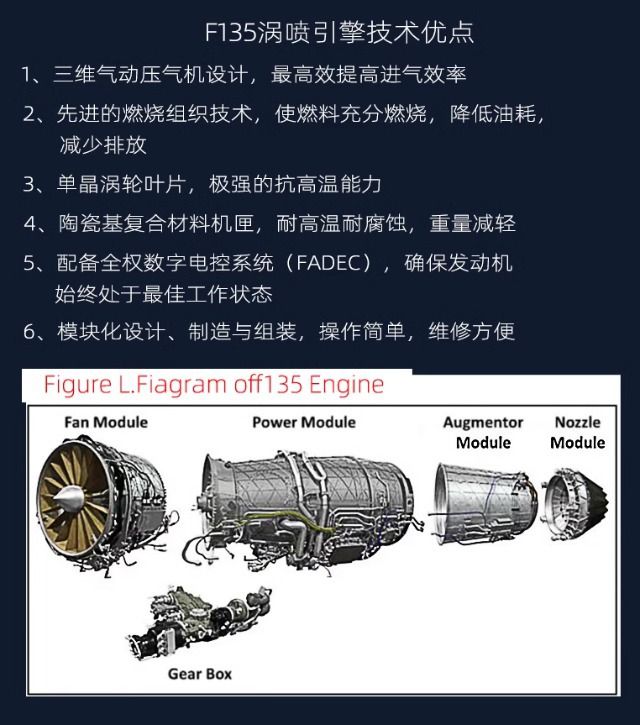 F135涡喷引擎技术优点

1、三维气动压气机设计，最高效提高进气效率

2、先进的燃烧组织技术，使燃料充分燃烧，降低油耗，减少排放

3、单晶涡轮叶片，极强的抗高温能力

4、陶瓷基复合材料机匣，耐高温耐腐蚀，重量减轻

5、配备全权数字电控系统（FADEC），确保发动机始终处于最佳工作状态

6、模块化设计、制造与组装，操作简单，维修方便

Figure L.Fiagram off135 Engine

Fan Module

Power Module

Augmentor Module

Nozzle Module

Gear Box