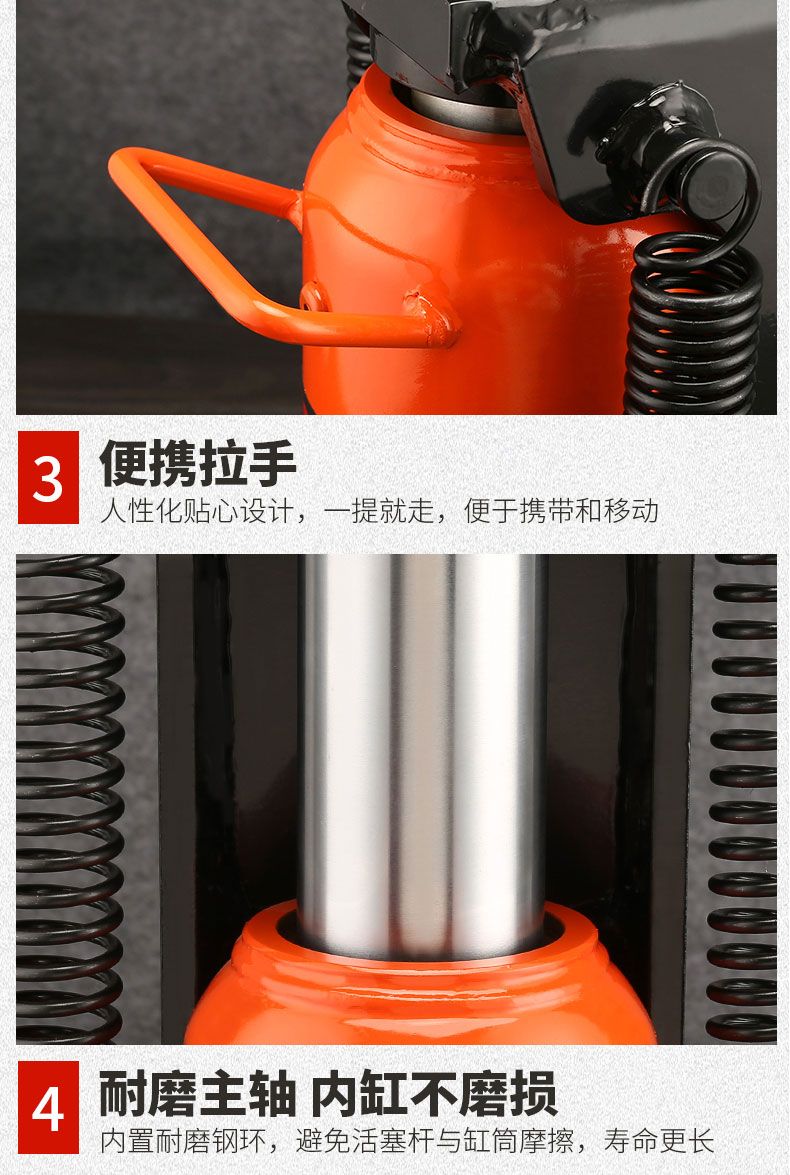 3 便携拉手
人性化贴心设计，一提就走，便于携带和移动

4 耐磨主轴 内缸不磨损
内置耐磨钢环，避免活塞杆与缸筒摩擦，寿命更长