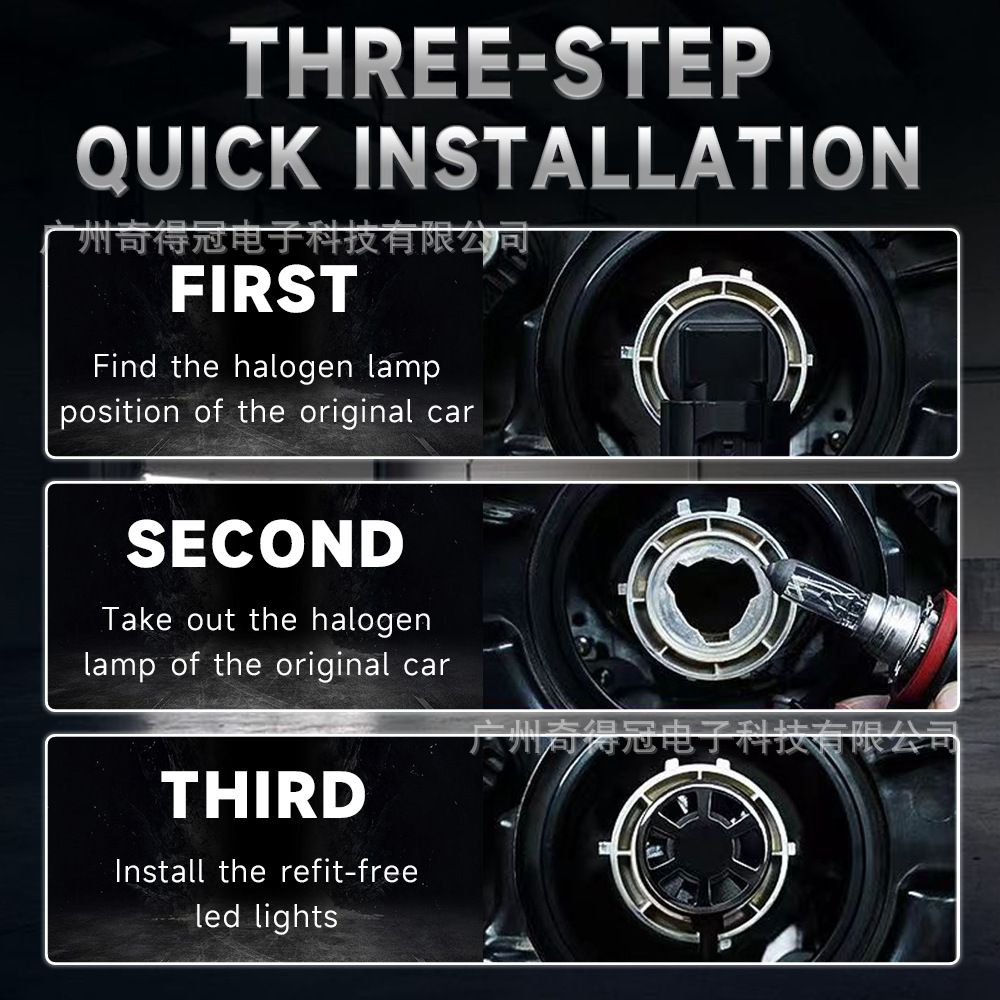 THREE-STEP QUICK INSTALLATION

广州奇得冠电子科技有限公司

FIRST

Find the halogen lamp position of the original car

SECOND

Take out the halogen lamp of the original car

广州奇得冠电子科技有限公司

THIRD

Install the refit-free led lights