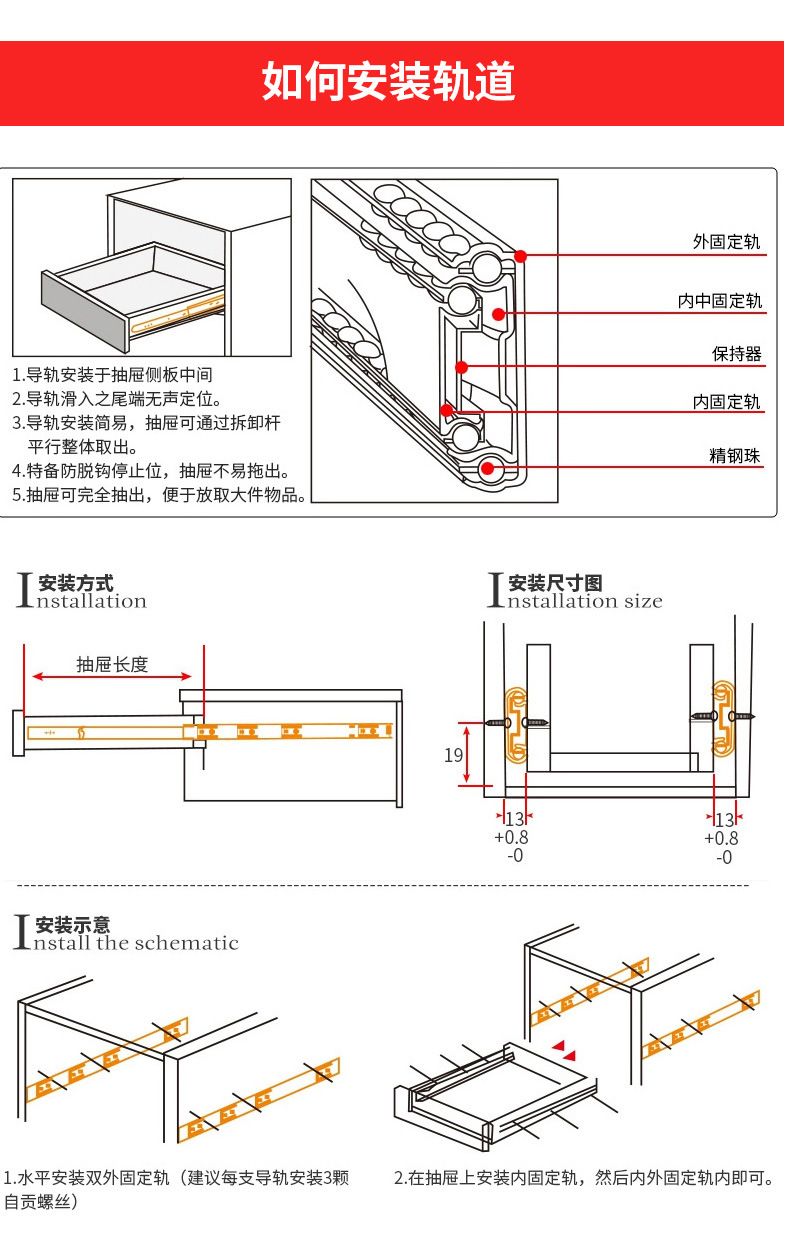 如何安装轨道

1.导轨安装于抽屉侧板中间
2.导轨滑入之尾端无声定位。
3.导轨安装简易，抽屉可通过拆卸杆平行整体取出。
4.特备防脱钩停止位，抽屉不易拖出。
5.抽屉可完全抽出，便于放取大件物品。

外固定轨
内中固定轨
保持器
内固定轨
精钢珠

安装方式
Installation

抽屉长度

安装尺寸图
Installation size

19
13
+0.8
-0
13
+0.8
-0

安装示意
Install the schematic

1.水平安装双外固定轨（建议每支导轨安装3颗自贡螺丝）

2.在抽屉上安装内固定轨，然后内外固定轨内即可。