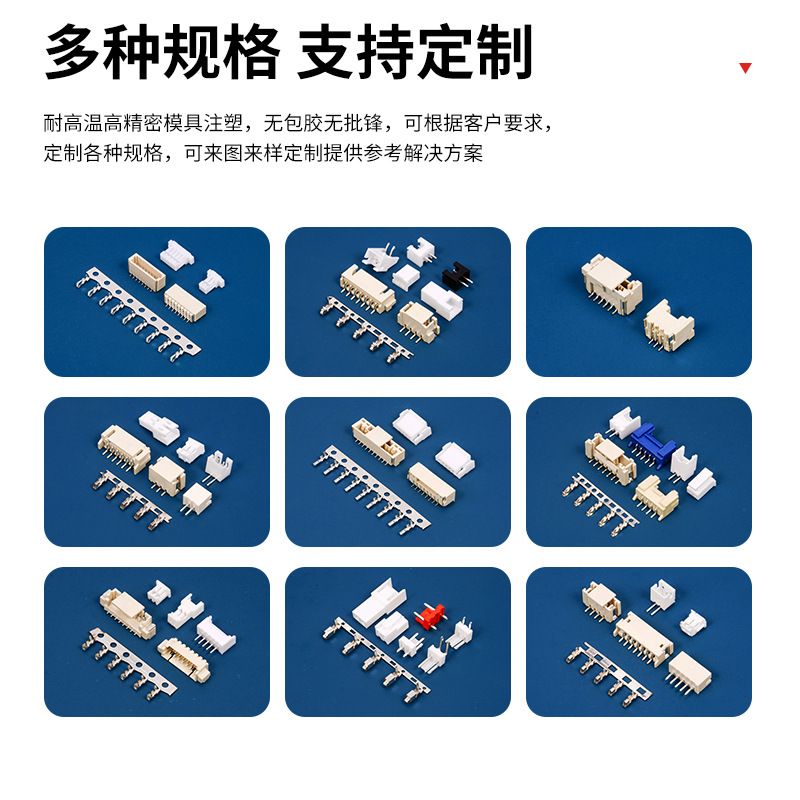 多种规格 支持定制

耐高温高精密模具注塑，无包胶无批锋，可根据客户要求，定制各种规格，可来图来样定制提供参考解决方案