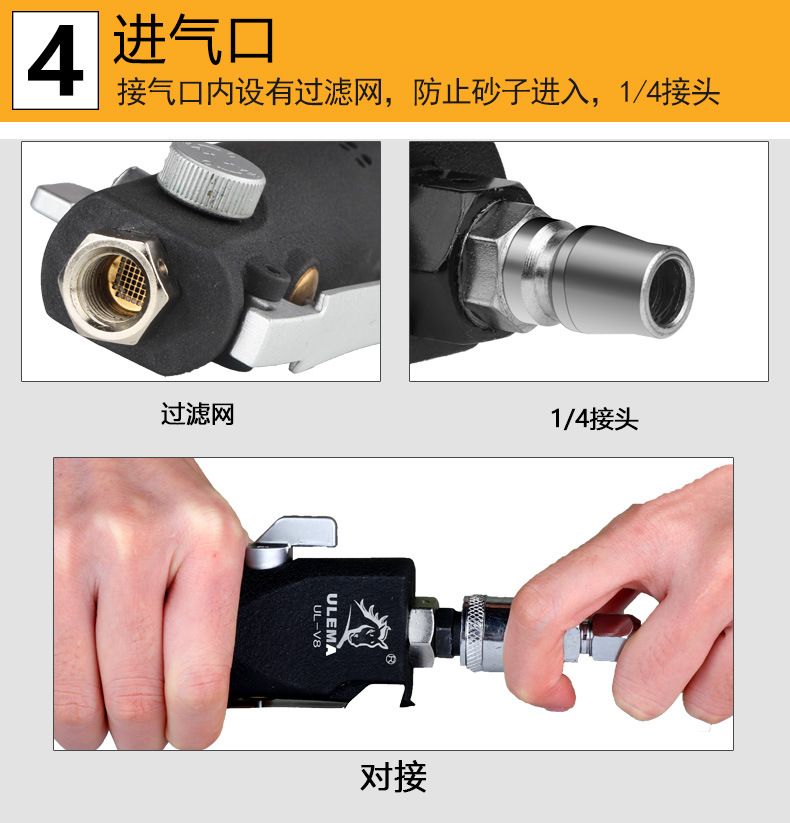 4 进气口
接气口内设有过滤网，防止砂子进入，1/4接头

过滤网

1/4接头

ULEMA
UL-V8
R

对接