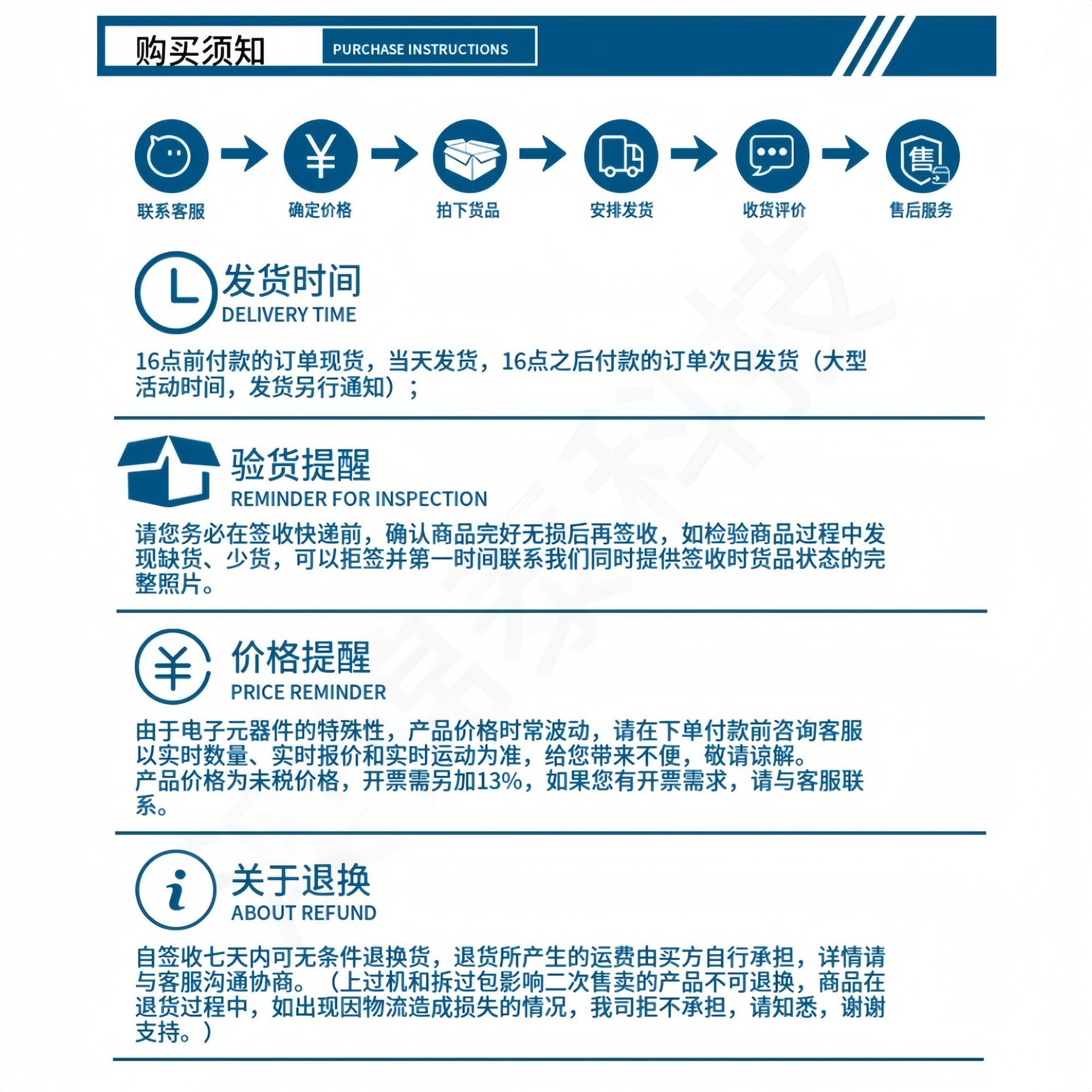 购买须知 PURCHASE INSTRUCTIONS

联系客服 确定价格 拍下货品 安排发货 收货评价 售后服务

发货时间
DELIVERY TIME

16点前付款的订单现货，当天发货，16点之后付款的订单次日发货（大型活动时间，发货另行通知）；

验货提醒
REMINDER FOR INSPECTION

请您务必在签收快递前，确认商品完好无损后再签收，如检验商品过程中发现缺货、少货，可以拒签并第一时间联系我们同时提供签收时货品状态的完整照片。

价格提醒
PRICE REMINDER

由于电子元器件的特殊性，产品价格时常波动，请在下单付款前咨询客服以实时数量、实时报价和实时运动为准，给您带来不便，敬请谅解。
产品价格为未税价格，开票需另加13%，如果您有开票需求，请与客服联系。

关于退换
ABOUT REFUND

自签收七天内可无条件退换货，退货所产生的运费由买方自行承担，详情请与客服沟通协商。（上过机和拆过包影响二次售卖的产品不可退换，商品在退货过程中，如出现因物流造成损失的情况，我司拒不承担，请知悉，谢谢支持。）