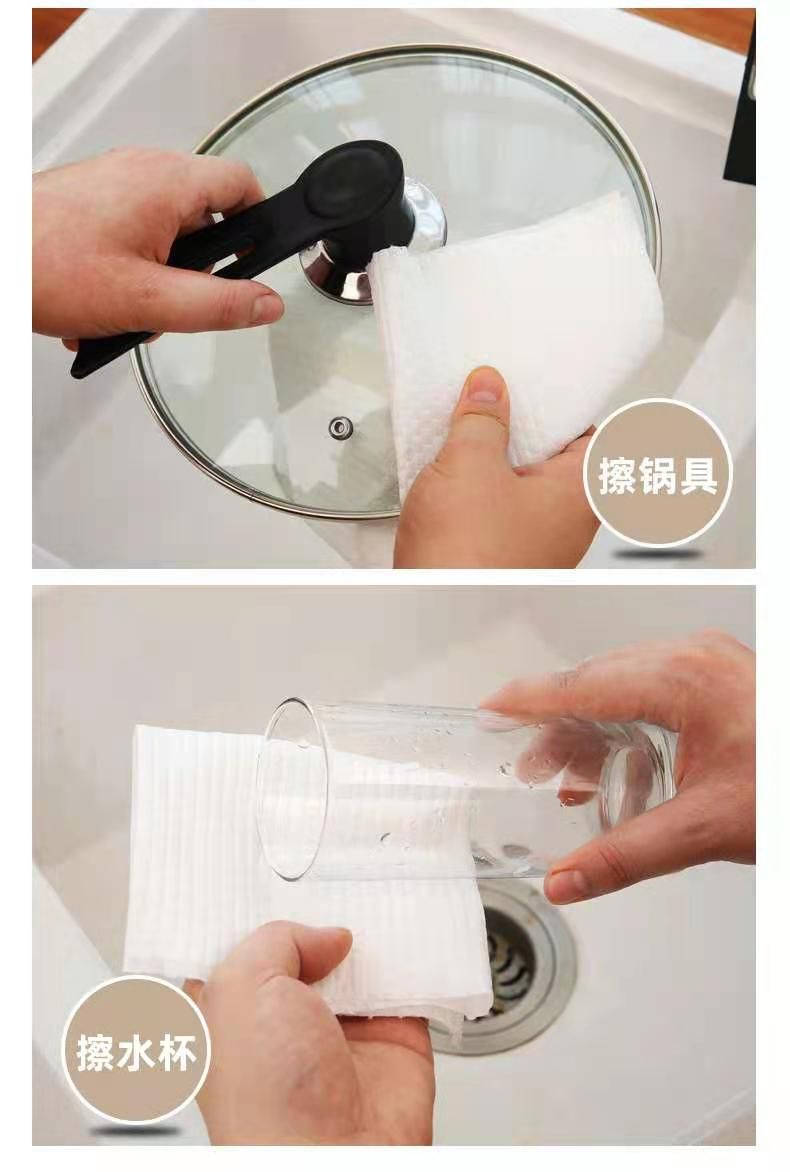 擦锅具

擦水杯