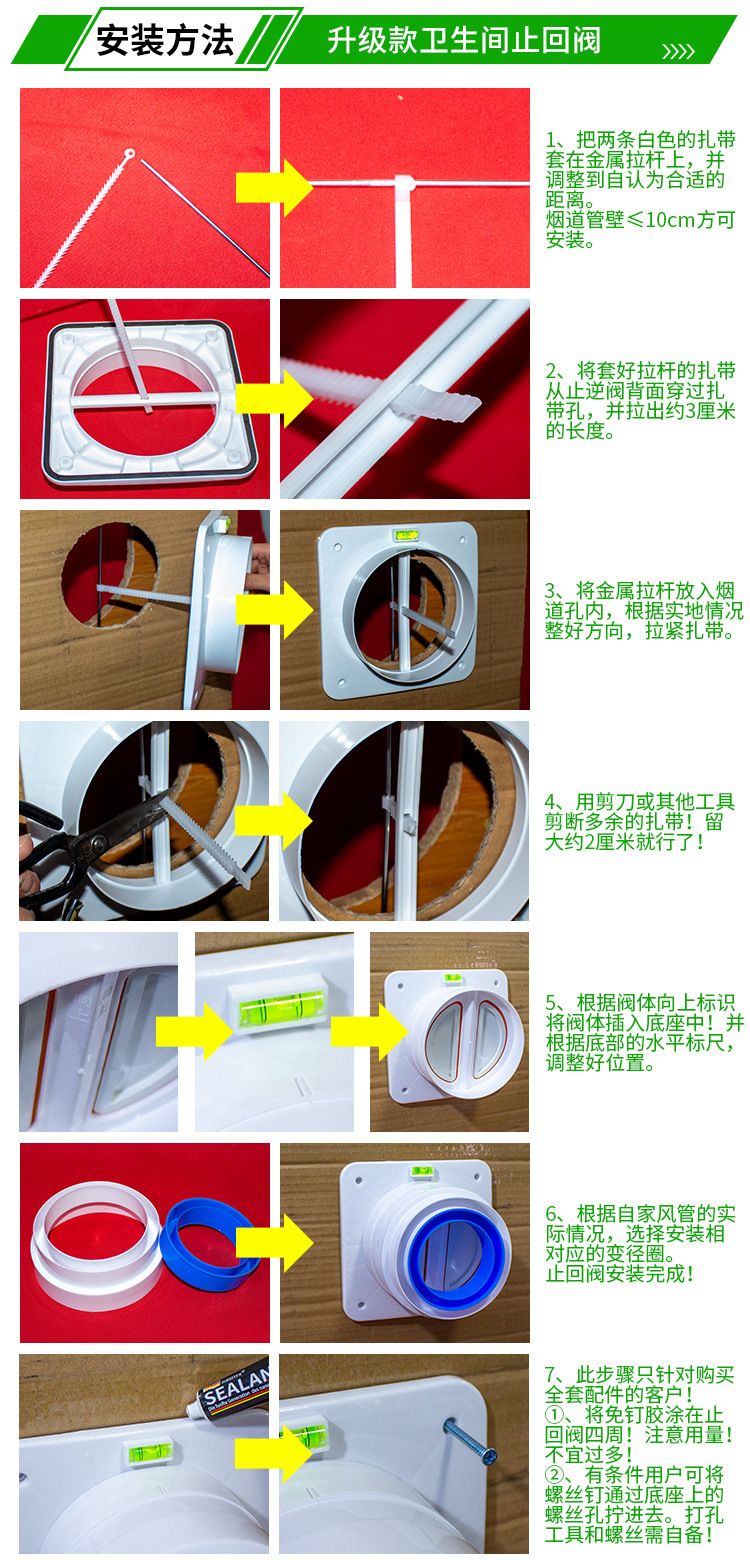 安装方法

升级款卫生间止回阀

1、把两条白色的扎带套在金属拉杆上，并调整到自认为合适的距离。
烟道管壁≤10cm方可安装。

2、将套好拉杆的扎带从止逆阀背面穿过扎带孔，并拉出约3厘米的长度。

3、将金属拉杆放入烟道孔内，根据实地情况整好方向，拉紧扎带。

4、用剪刀或其他工具剪断多余的扎带！留大约2厘米就行了！

5、根据阀体向上标识将阀体插入底座中！并根据底部的水平标尺，调整好位置。

6、根据自家风管的实际情况，选择安装相对应的变径圈。
止回阀安装完成！

SEALAN

7、此步骤只针对购买全套配件的客户！
①、将免钉胶涂在止回阀四周！注意用量！不宜过多！
②、有条件用户可将螺丝钉通过底座上的螺丝孔拧进去。打孔工具和螺丝需自备！