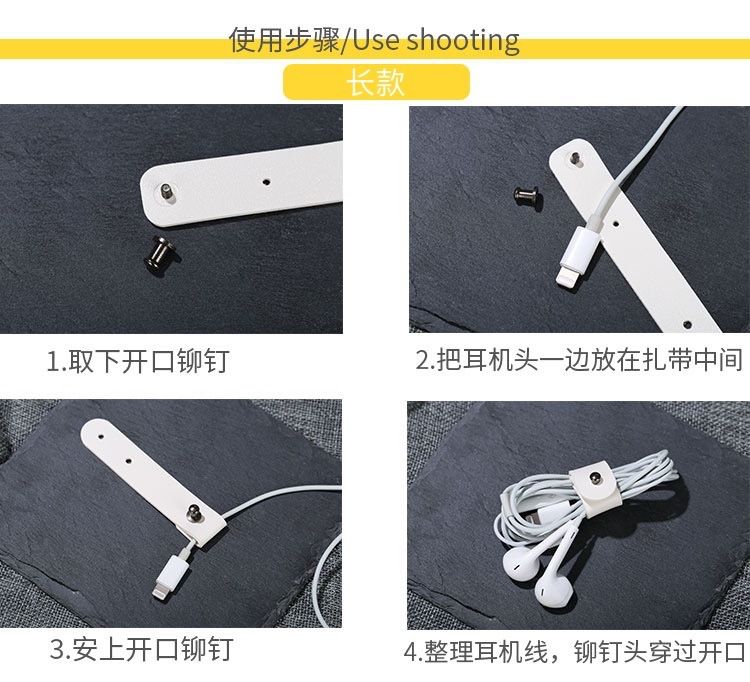 使用步骤/Use shooting

长款

1.取下开口铆钉

2.把耳机头一边放在扎带中间

3.安上开口铆钉

4.整理耳机线，铆钉头穿过开口