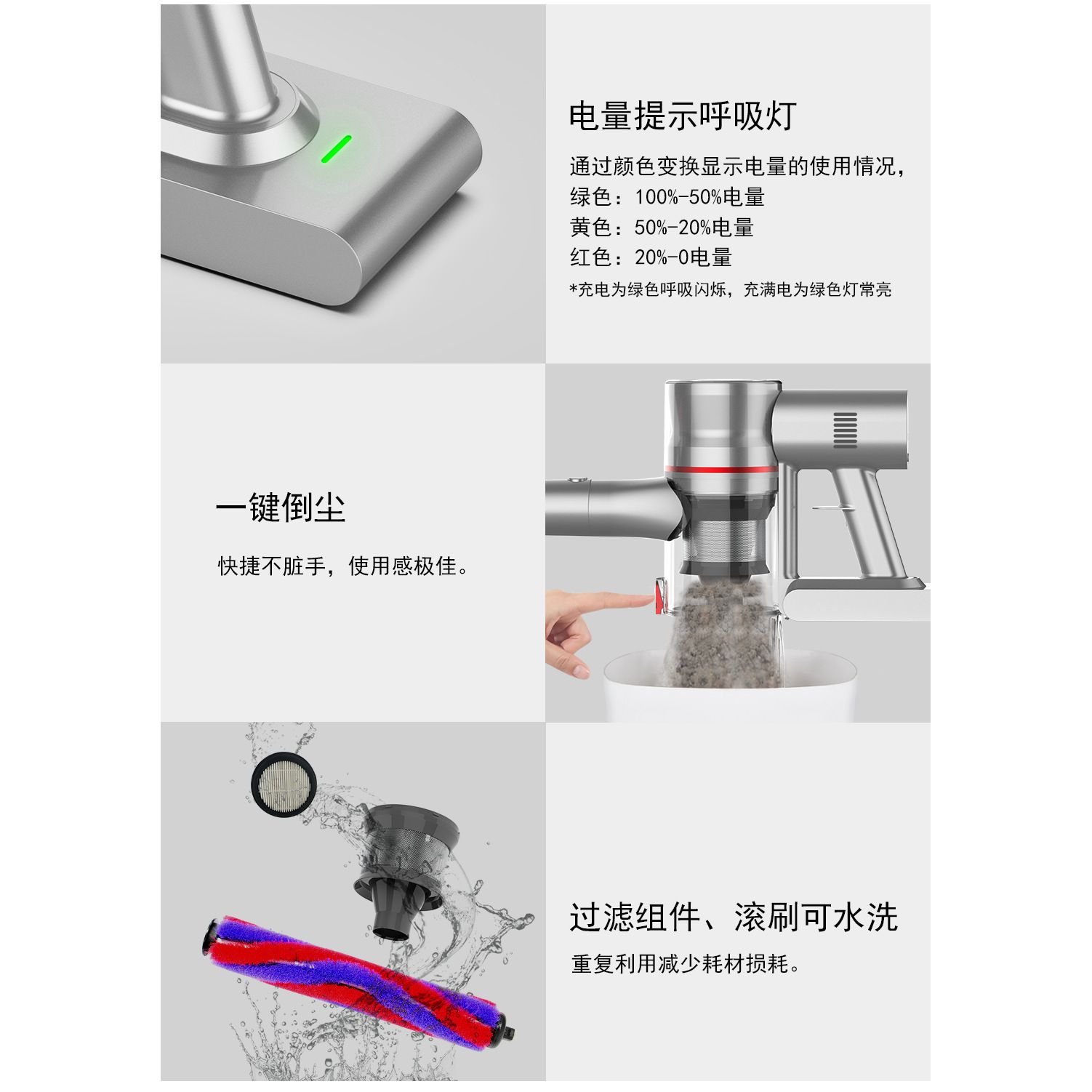 电量提示呼吸灯

通过颜色变换显示电量的使用情况，
绿色：100%-50%电量
黄色：50%-20%电量
红色：20%-0电量
*充电为绿色呼吸闪烁，充满电为绿色灯常亮

一键倒尘

快捷不脏手，使用感极佳。

过滤组件、滚刷可水洗

重复利用减少耗材损耗。