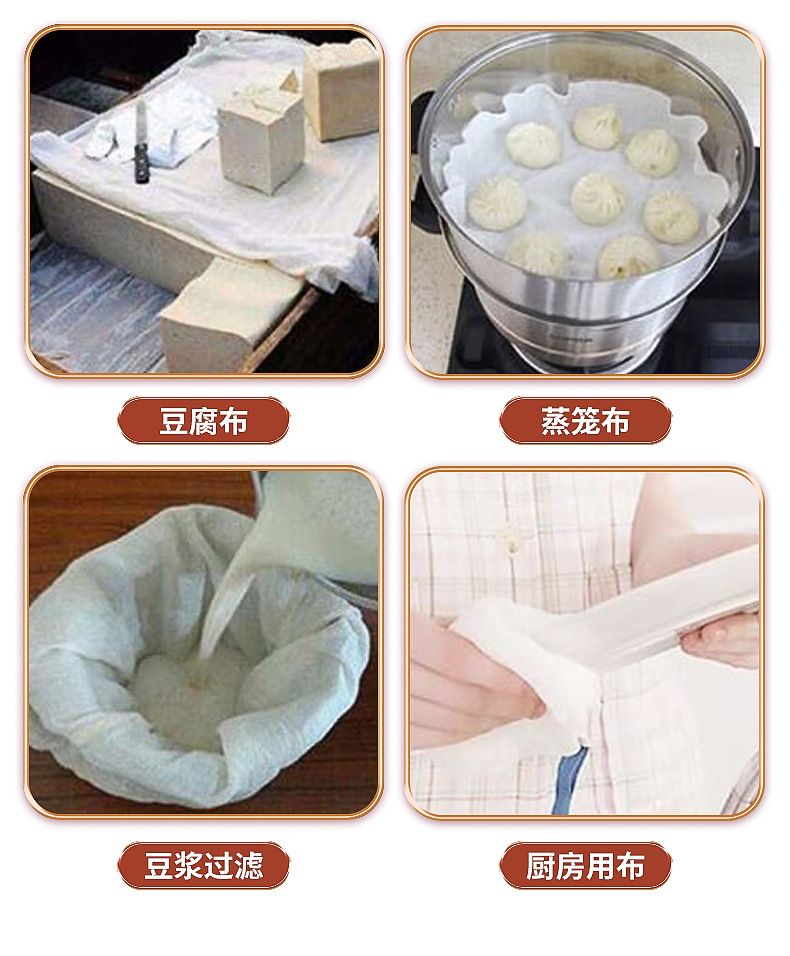 豆腐布

蒸笼布

豆浆过滤

厨房用布