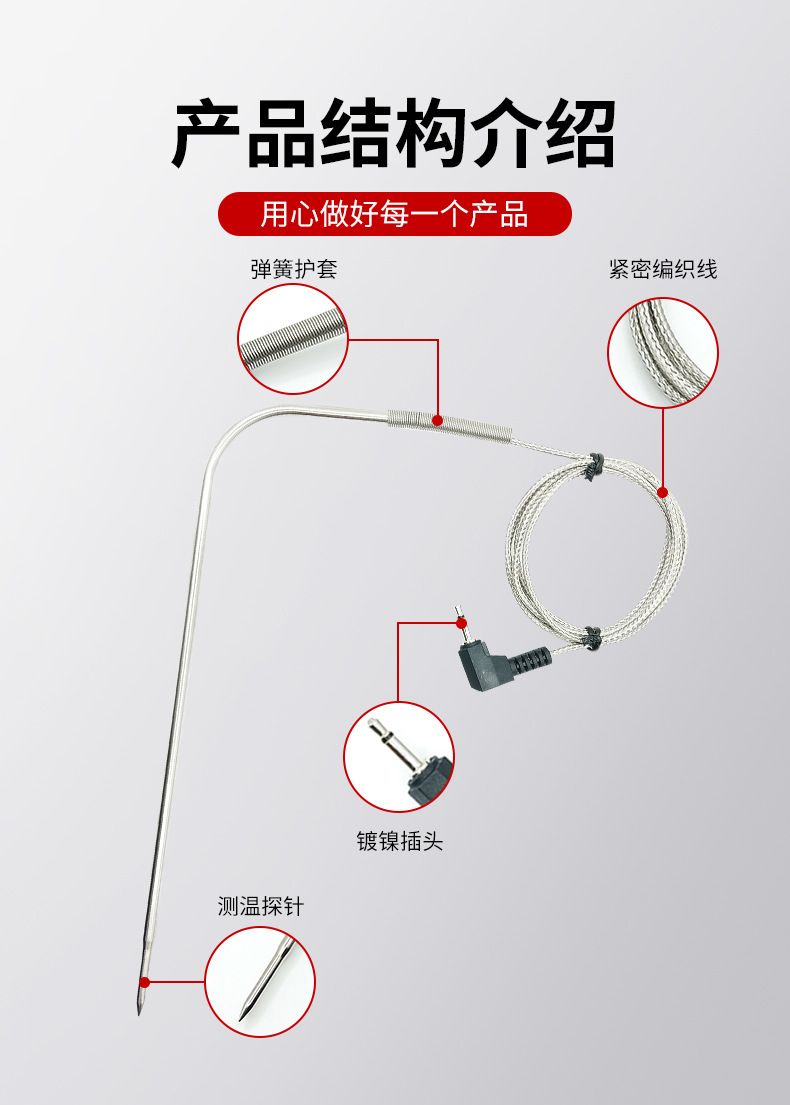 产品结构介绍

用心做好每一个产品

弹簧护套

紧密编织线

镀镍插头

测温探针