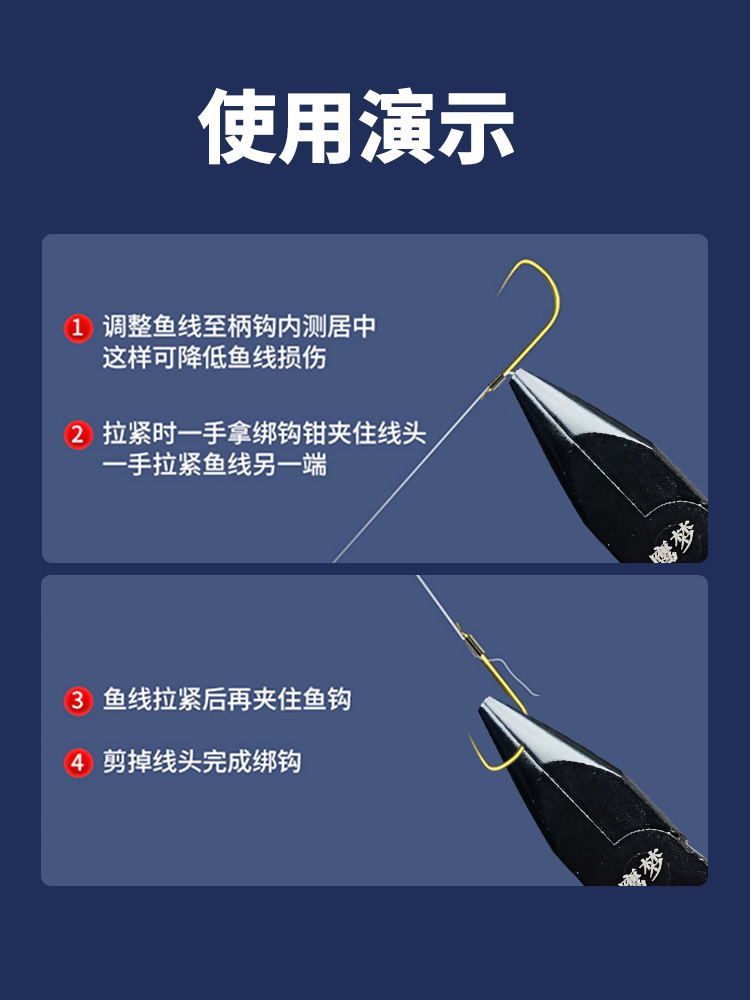 使用演示

1 调整鱼线至柄钩内测居中
这样可降低鱼线损伤

2 拉紧时一手拿绑钩钳夹住线头
一手拉紧鱼线另一端

鹰梦

3 鱼线拉紧后再夹住鱼钩

4 剪掉线头完成绑钩

鹰梦