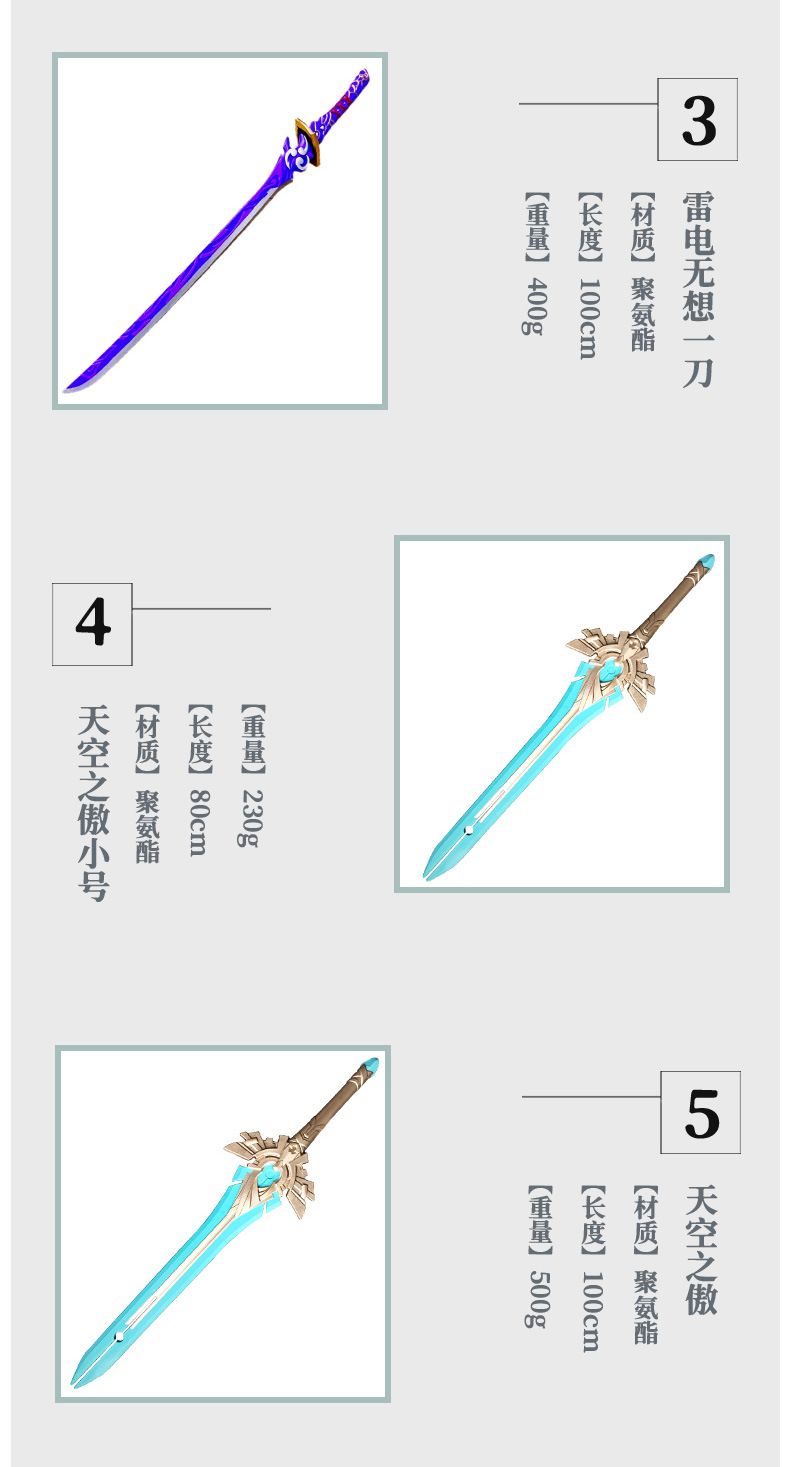 3

雷电无想一刀

【材质】聚氨酯

【长度】100cm

【重量】400g

4

天空之傲小号

【材质】聚氨酯

【长度】80cm

【重量】230g

5

天空之傲

【材质】聚氨酯

【长度】100cm

【重量】500g