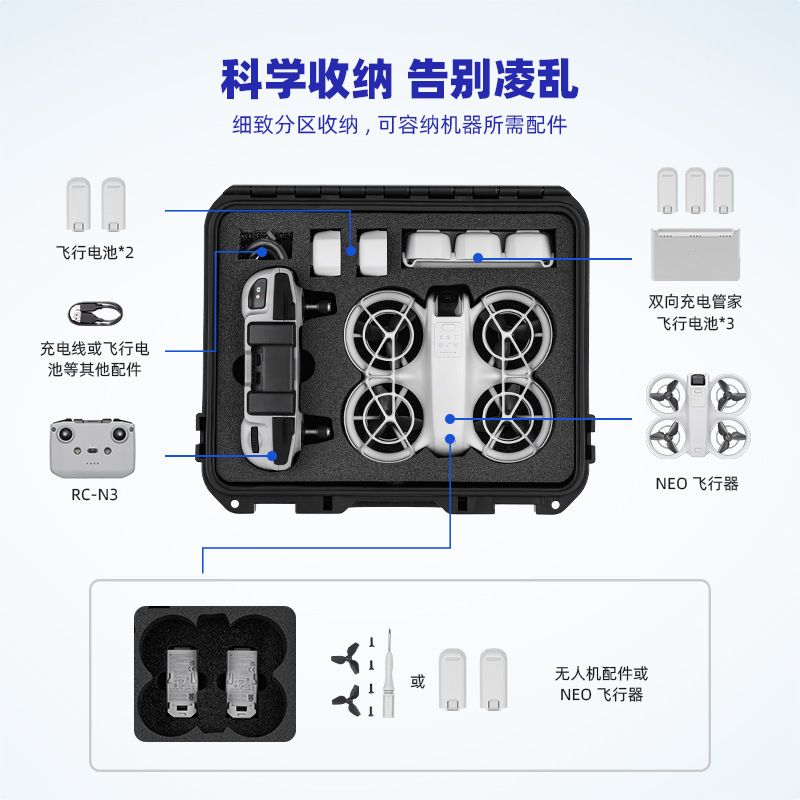 科学收纳 告别凌乱

细致分区收纳，可容纳机器所需配件

飞行电池*2

充电线或飞行电池等其他配件

RC-N3

双向充电管家
飞行电池*3

NEO 飞行器

或

无人机配件或
NEO 飞行器