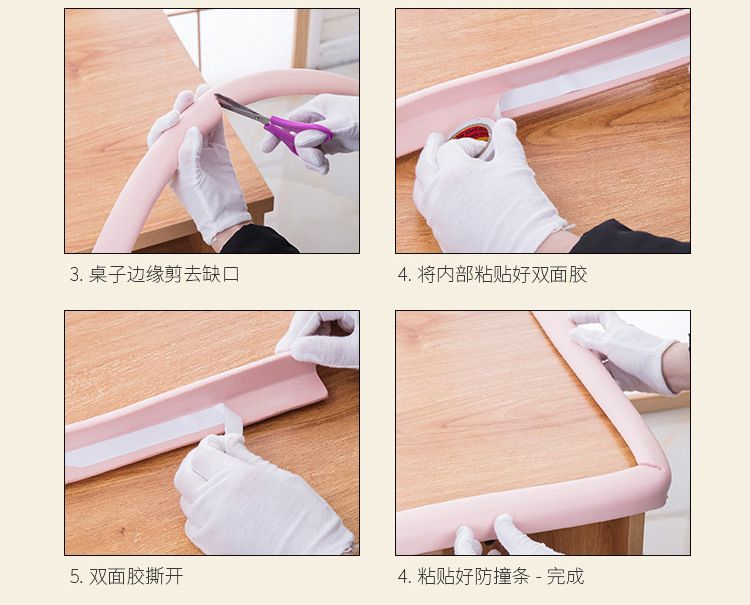 3. 桌子边缘剪去缺口

4. 将内部粘贴好双面胶

5. 双面胶撕开

4. 粘贴好防撞条 - 完成