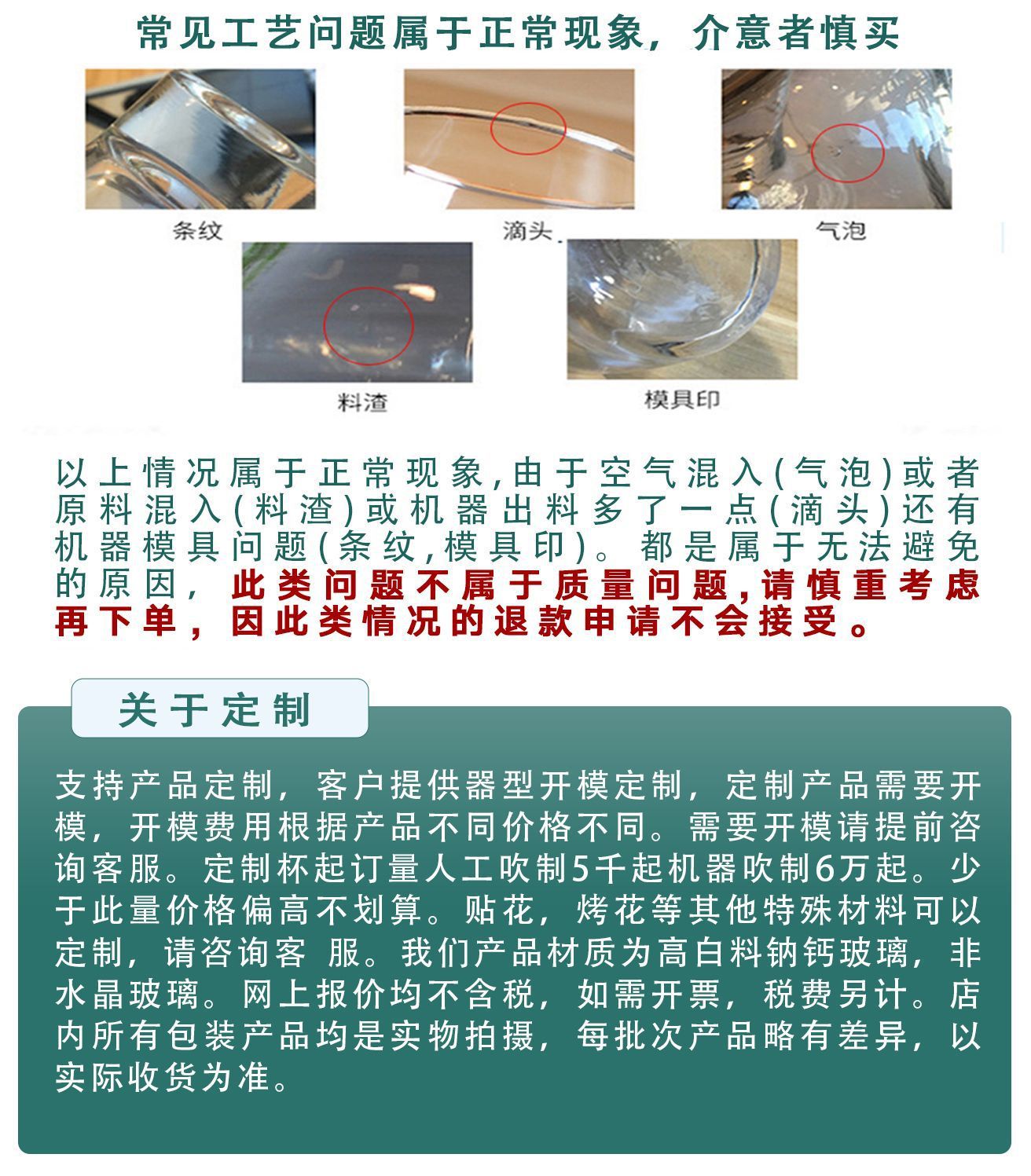 常见工艺问题属于正常现象，介意者慎买

条纹

滴头

气泡

料渣

模具印

以上情况属于正常现象,由于空气混入(气泡)或者原料混入(料渣)或机器出料多了一点(滴头)还有机器模具问题(条纹,模具印)。都是属于无法避免的原因，此类问题不属于质量问题,请慎重考虑再下单，因此类情况的退款申请不会接受。

关于定制

支持产品定制，客户提供器型开模定制，定制产品需要开模，开模费用根据产品不同价格不同。需要开模请提前咨询客服。定制杯起订量人工吹制5千起机器吹制6万起。少于此量价格偏高不划算。贴花，烤花等其他特殊材料可以定制，请咨询客 服。我们产品材质为高白料钠钙玻璃，非水晶玻璃。网上报价均不含税，如需开票，税费另计。店内所有包装产品均是实物拍摄，每批次产品略有差异，以实际收货为准。