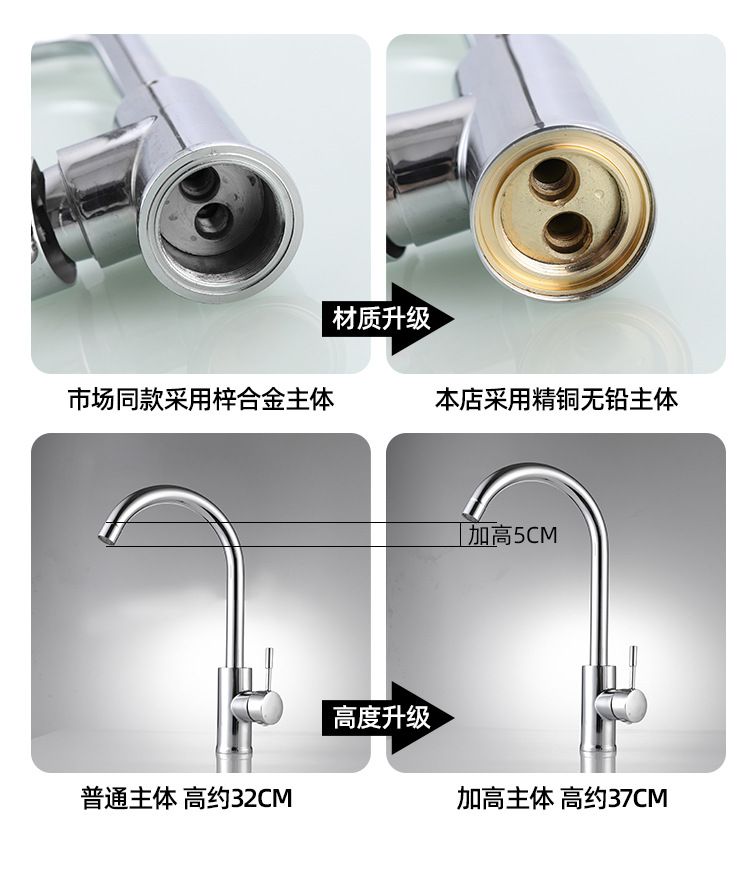 材质升级

市场同款采用梓合金主体

本店采用精铜无铅主体

加高5CM

高度升级

普通主体 高约32CM

加高主体 高约37CM