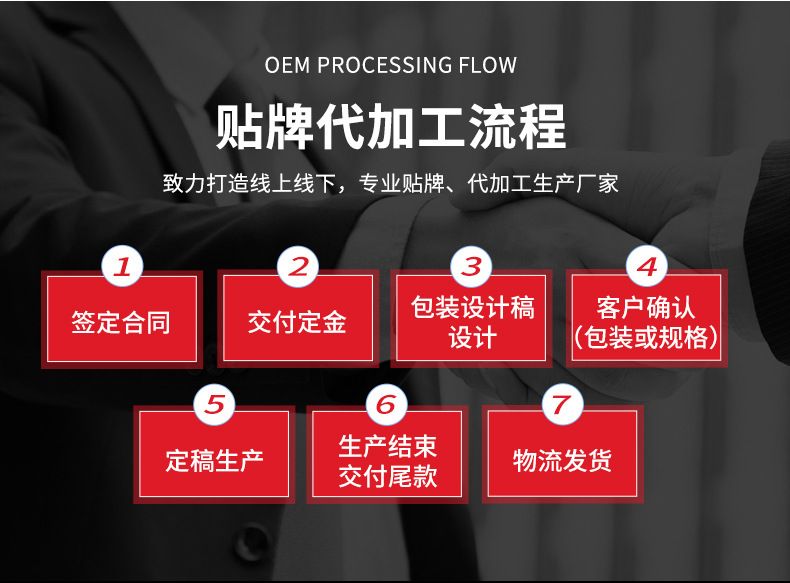 OEM PROCESSING FLOW

贴牌代加工流程

致力打造线上线下，专业贴牌、代加工生产厂家

1
签定合同

2
交付定金

3
包装设计稿设计

4
客户确认（包装或规格）

5
定稿生产

6
生产结束交付尾款

7
物流发货