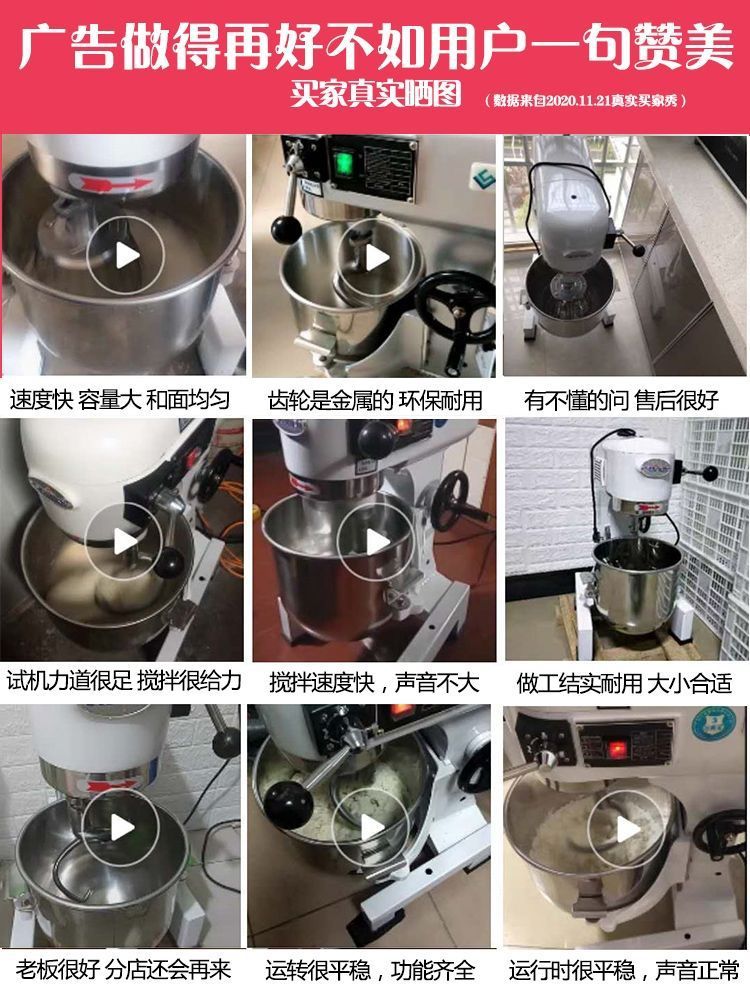 广告做得再好不如用户一句赞美

买家真实晒图 （数据来自2020.11.21真实买家秀）

速度快 容量大 和面均匀

齿轮是金属的 环保耐用

有不懂的问 售后很好

试机力道很足 搅拌很给力

搅拌速度快，声音不大

做工结实耐用 大小合适

老板很好 分店还会再来

运转很平稳，功能齐全

运行时很平稳，声音正常