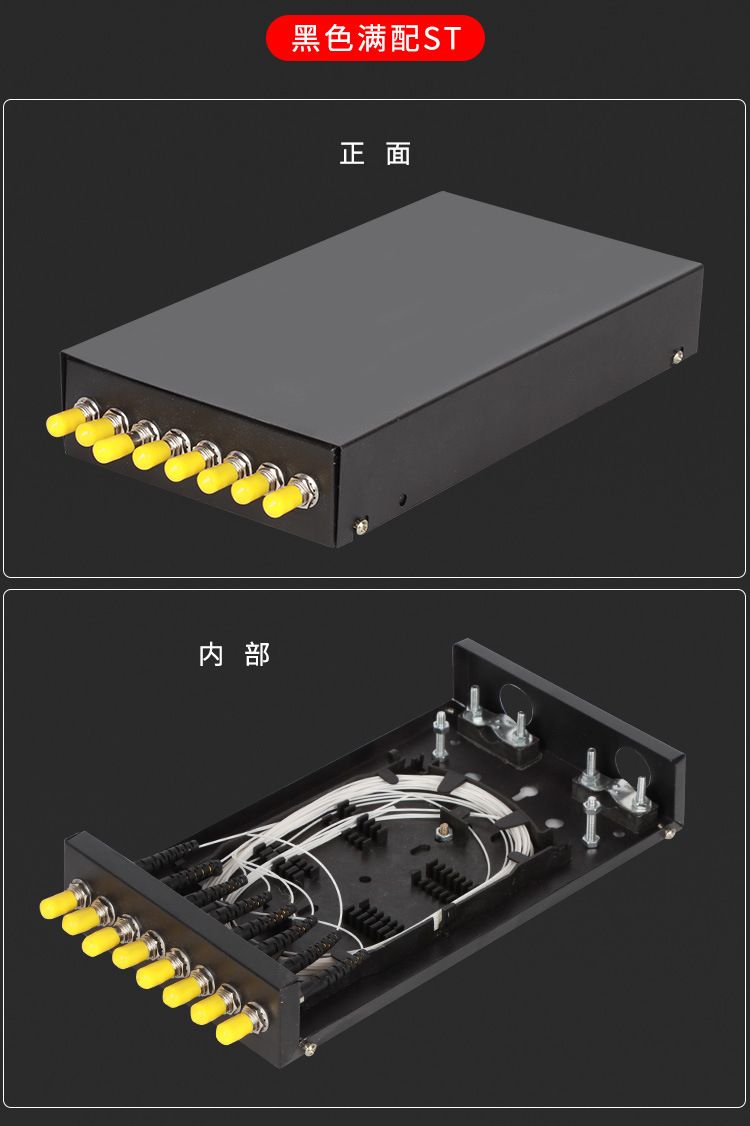 黑色满配ST

正 面

内 部