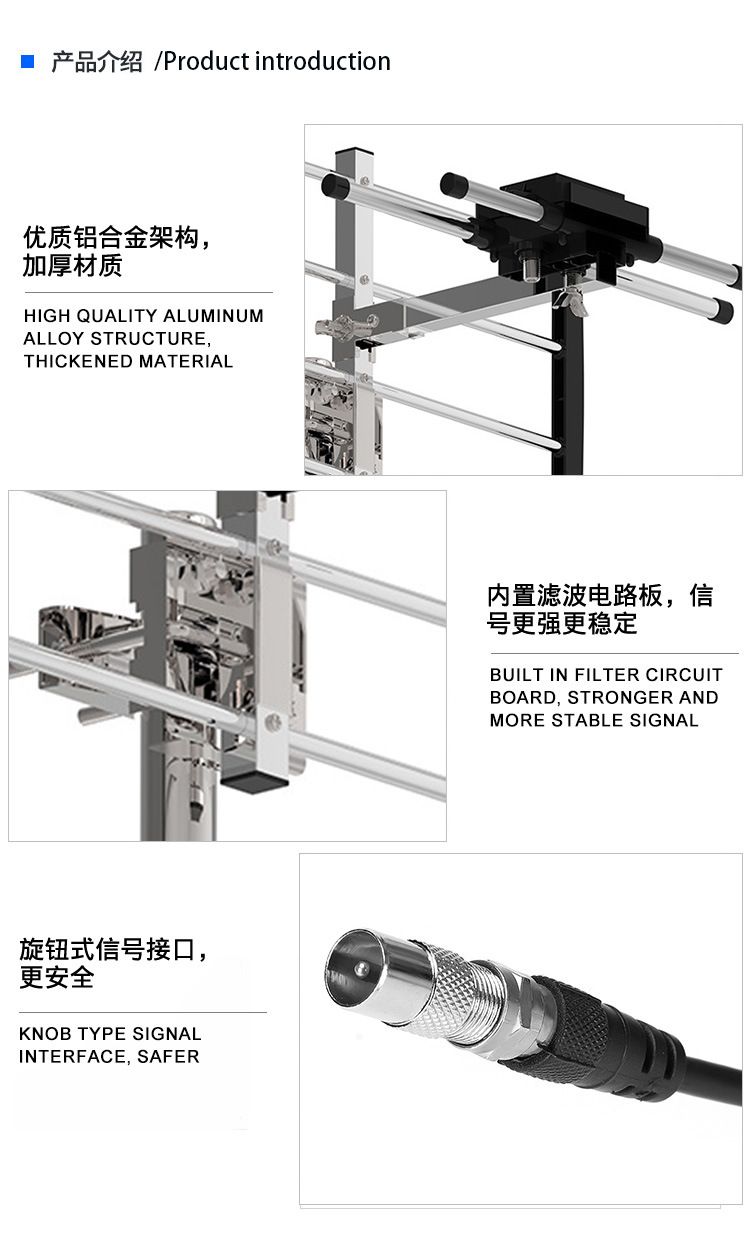 产品介绍 /Product introduction

优质铝合金架构，加厚材质

HIGH QUALITY ALUMINUM ALLOY STRUCTURE, THICKENED MATERIAL

内置滤波电路板，信号更强更稳定

BUILT IN FILTER CIRCUIT BOARD, STRONGER AND MORE STABLE SIGNAL

旋钮式信号接口，更安全

KNOB TYPE SIGNAL INTERFACE, SAFER