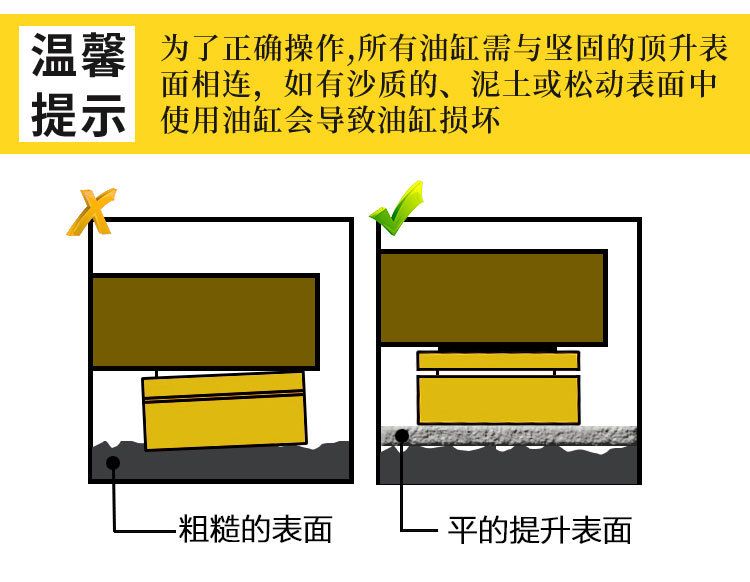 温馨提示

为了正确操作,所有油缸需与坚固的顶升表面相连，如有沙质的、泥土或松动表面中使用油缸会导致油缸损坏

粗糙的表面

平的提升表面