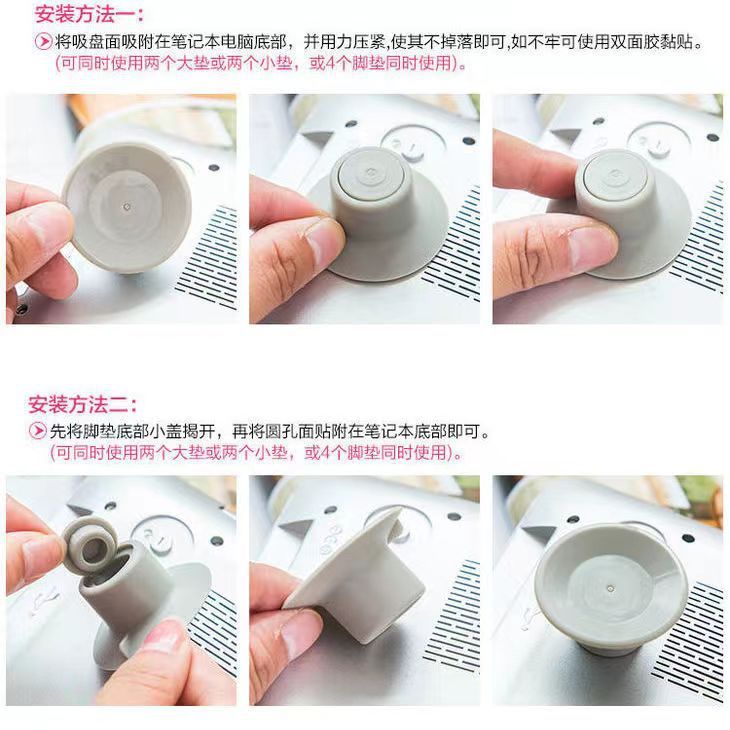 安装方法一:

将吸盘面吸附在笔记本电脑底部，并用力压紧,使其不掉落即可,如不牢可使用双面胶黏贴。
(可同时使用两个大垫或两个小垫，或4个脚垫同时使用)。

安装方法二:

先将脚垫底部小盖揭开，再将圆孔面贴附在笔记本底部即可。
(可同时使用两个大垫或两个小垫，或4个脚垫同时使用)。