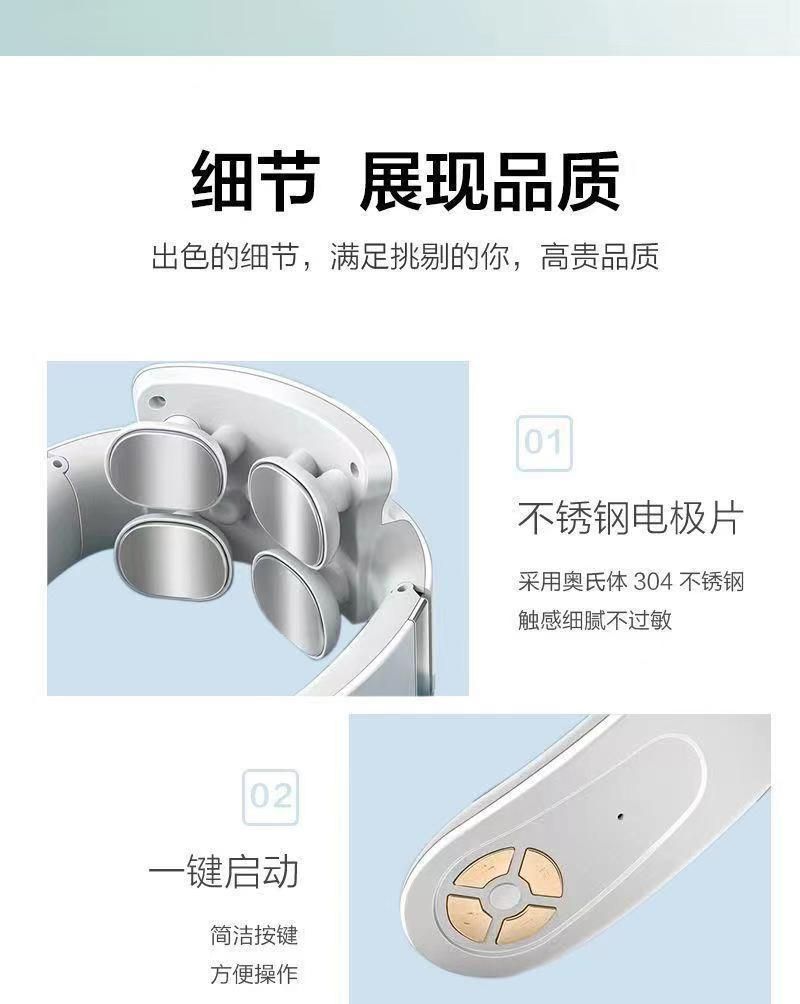 细节 展现品质

出色的细节，满足挑剔的你，高贵品质

01

不锈钢电极片

采用奥氏体 304 不锈钢
触感细腻不过敏

02

一键启动

简洁按键
方便操作