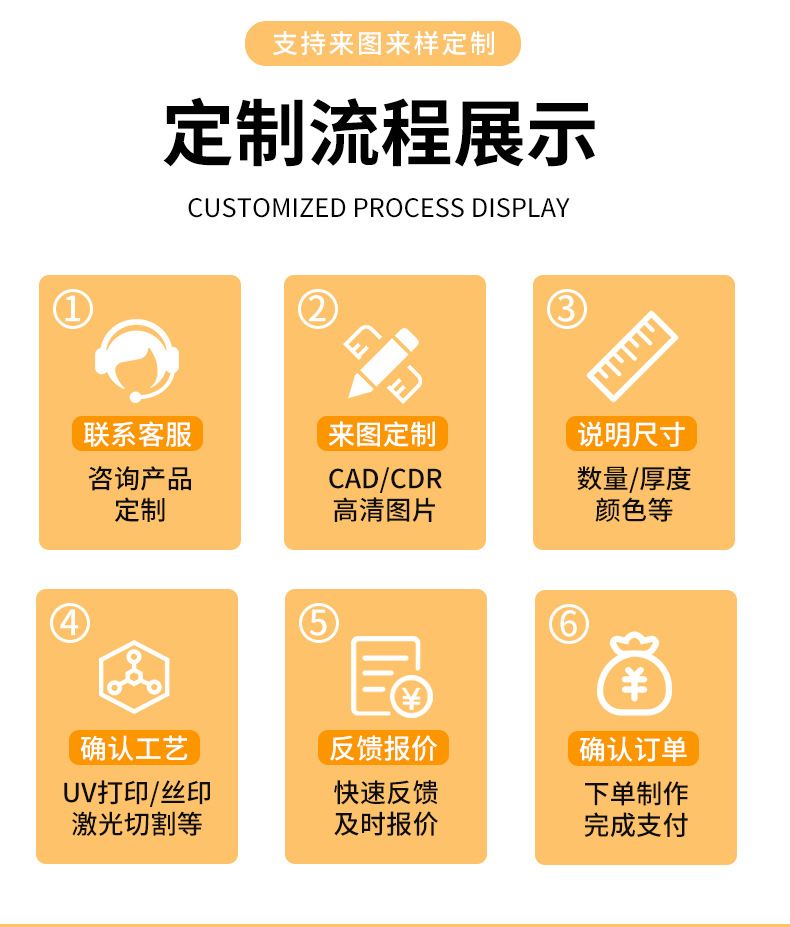 支持来图来样定制

定制流程展示

CUSTOMIZED PROCESS DISPLAY

①
联系客服
咨询产品
定制

②
来图定制
CAD/CDR
高清图片

③
说明尺寸
数量/厚度
颜色等

④
确认工艺
UV打印/丝印
激光切割等

⑤
¥
反馈报价
快速反馈
及时报价

⑥
¥
确认订单
下单制作
完成支付