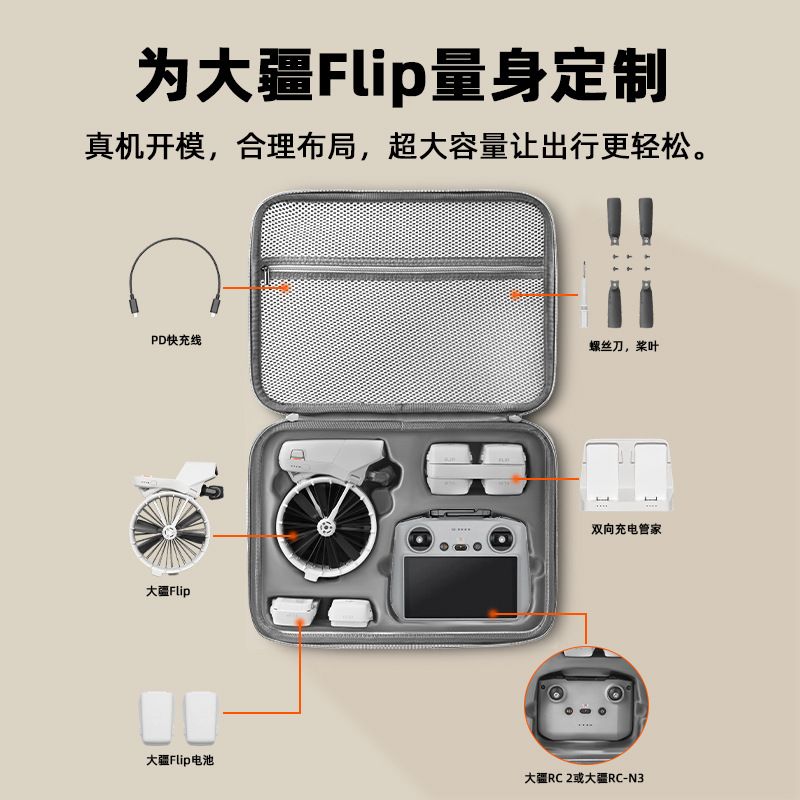 为大疆Flip量身定制

真机开模，合理布局，超大容量让出行更轻松。

PD快充线

螺丝刀，桨叶

双向充电管家

大疆Flip

大疆Flip电池

大疆RC 2或大疆RC-N3