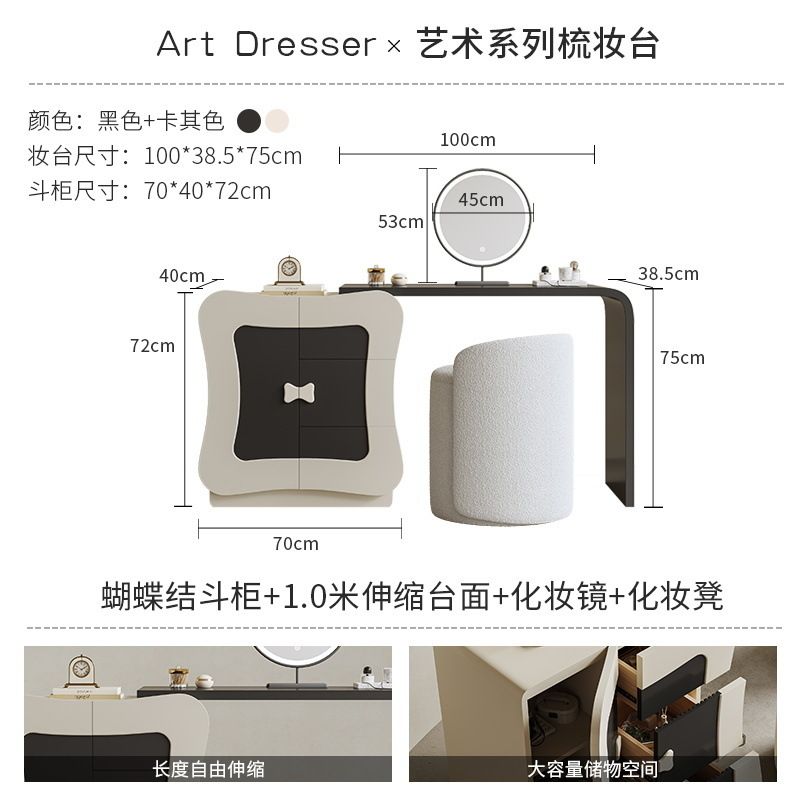 Art Dresser × 艺术系列梳妆台

颜色：黑色+卡其色
妆台尺寸：100*38.5*75cm
斗柜尺寸：70*40*72cm

100cm
45cm
53cm
40cm
38.5cm
72cm
75cm
70cm

蝴蝶结斗柜+1.0米伸缩台面+化妆镜+化妆凳

长度自由伸缩

大容量储物空间