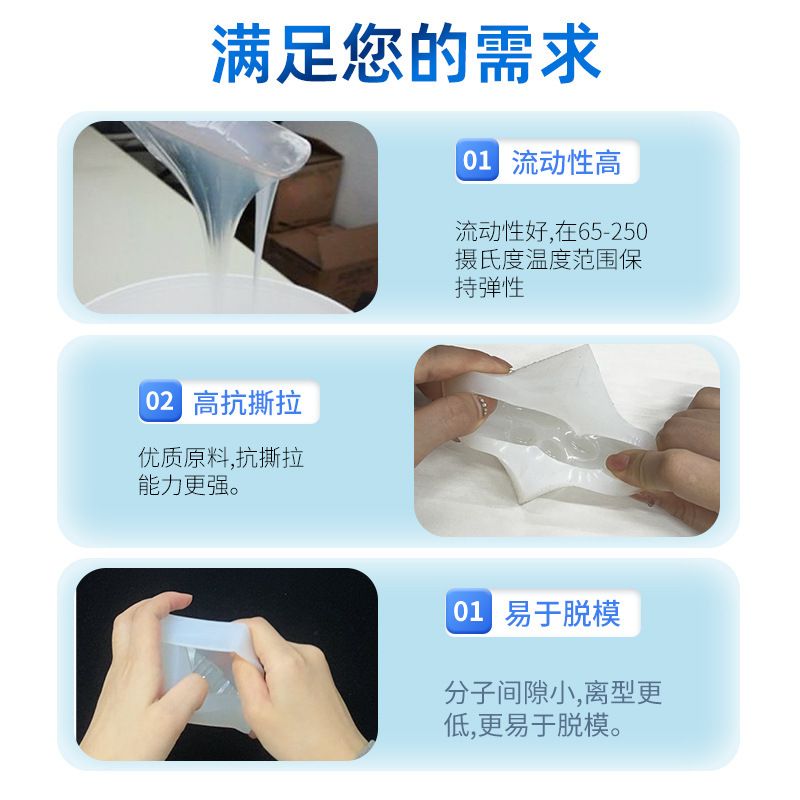 满足您的需求

01 流动性高

流动性好,在65-250摄氏度温度范围保持弹性

02 高抗撕拉

优质原料,抗撕拉能力更强。

01 易于脱模

分子间隙小,离型更低,更易于脱模。