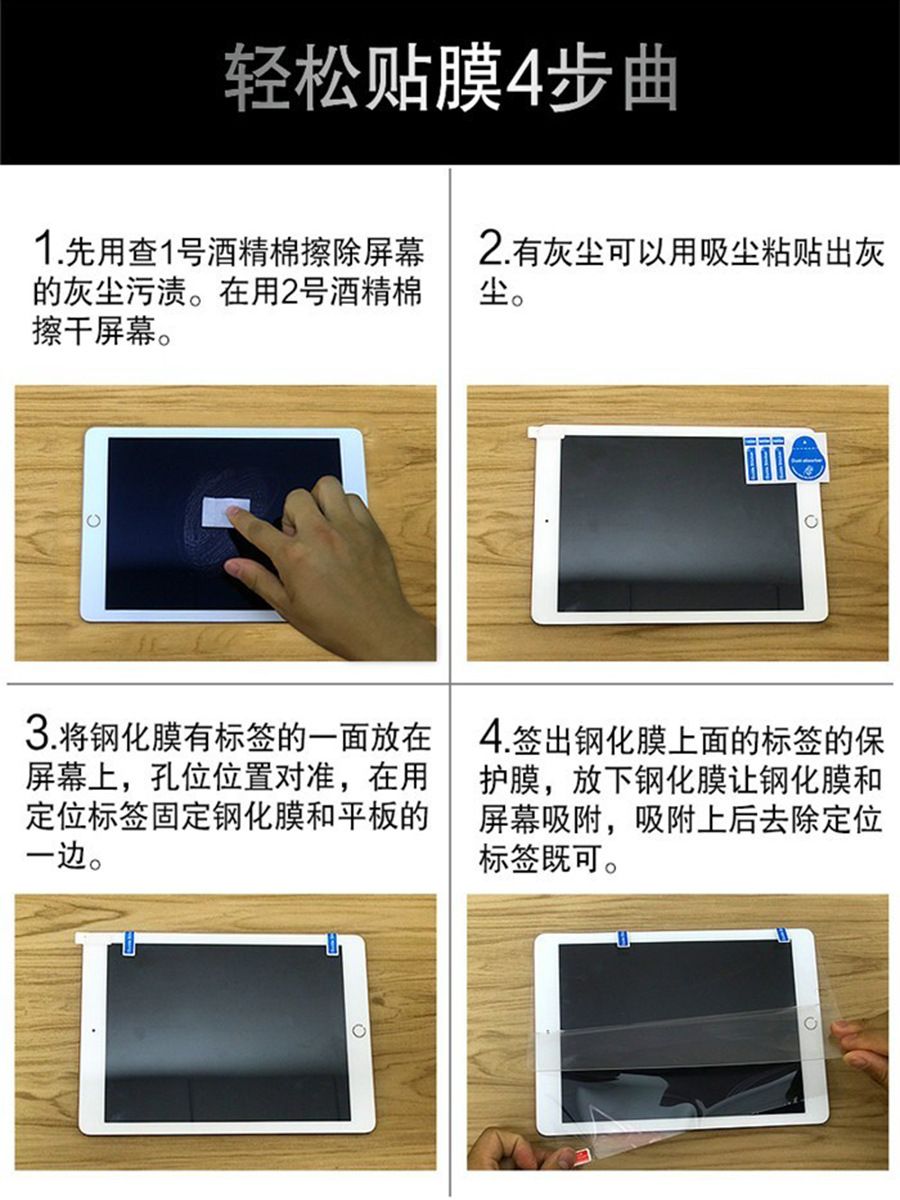 轻松贴膜4步曲

1.先用查1号酒精棉擦除屏幕的灰尘污渍。在用2号酒精棉擦干屏幕。

2.有灰尘可以用吸尘粘贴出灰尘。

Dust absorber

3.将钢化膜有标签的一面放在屏幕上，孔位位置对准，在用定位标签固定钢化膜和平板的一边。

4.签出钢化膜上面的标签的保护膜，放下钢化膜让钢化膜和屏幕吸附，吸附上后去除定位标签既可。