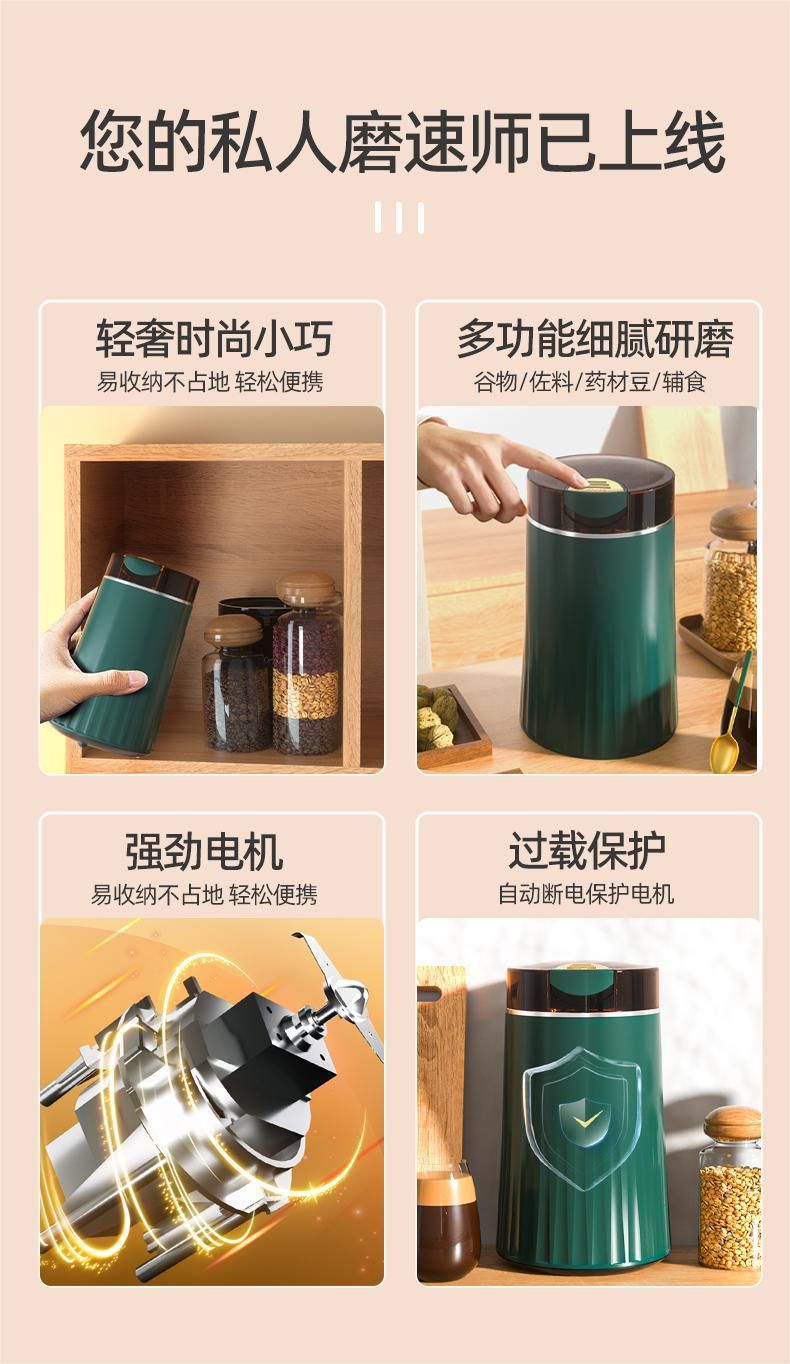 您的私人磨速师已上线

轻奢时尚小巧
易收纳不占地 轻松便携

多功能细腻研磨
谷物/佐料/药材豆/辅食

强劲电机
易收纳不占地 轻松便携

过载保护
自动断电保护电机