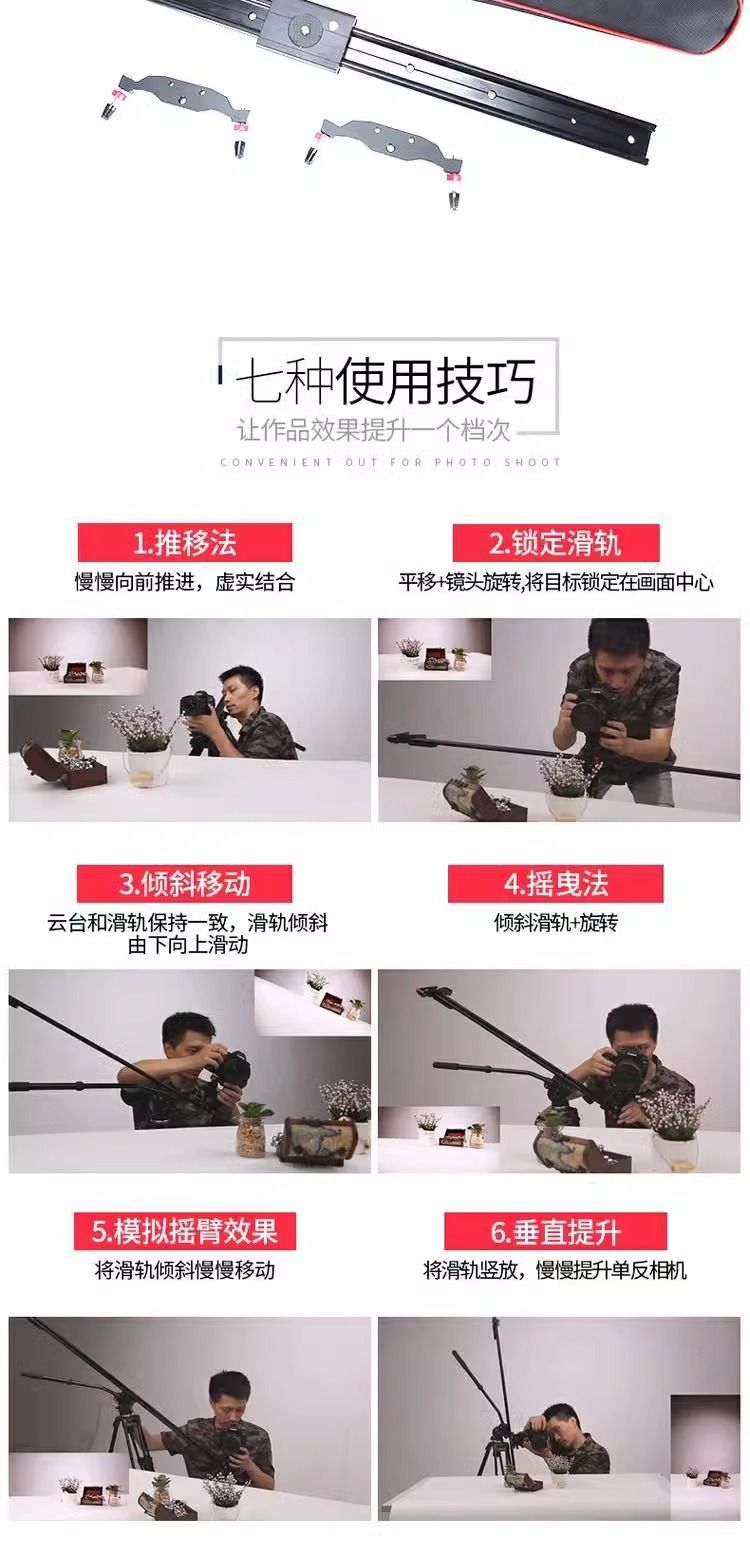 七种使用技巧
让作品效果提升一个档次
CONVENIENT OUT FOR PHOTO SHOOT

1.推移法
慢慢向前推进，虚实结合

2.锁定滑轨
平移+镜头旋转,将目标锁定在画面中心

3.倾斜移动
云台和滑轨保持一致，滑轨倾斜由下向上滑动

4.摇曳法
倾斜滑轨+旋转

5.模拟摇臂效果
将滑轨倾斜慢慢移动

6.垂直提升
将滑轨竖放，慢慢提升单反相机