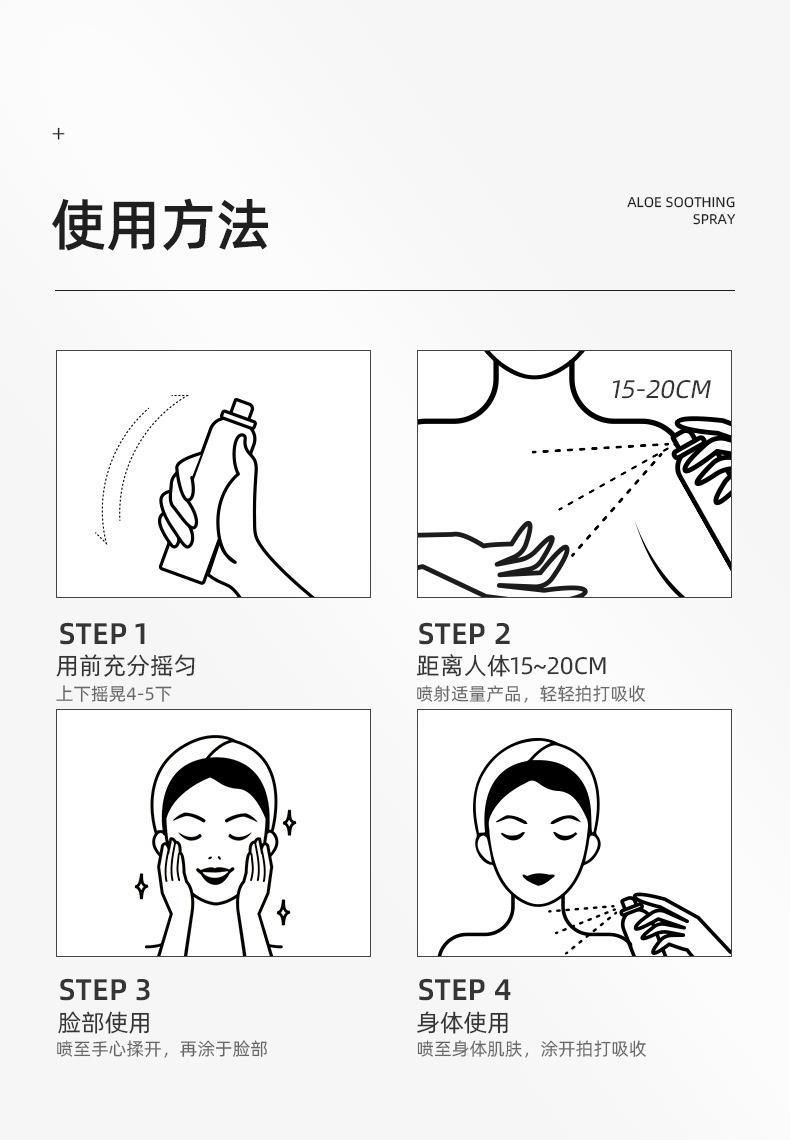 +

使用方法

ALOE SOOTHING SPRAY

15-20CM

STEP 1
用前充分摇匀
上下摇晃4-5下

STEP 2
距离人体15~20CM
喷射适量产品，轻轻拍打吸收

STEP 3
脸部使用
喷至手心揉开，再涂于脸部

STEP 4
身体使用
喷至身体肌肤，涂开拍打吸收