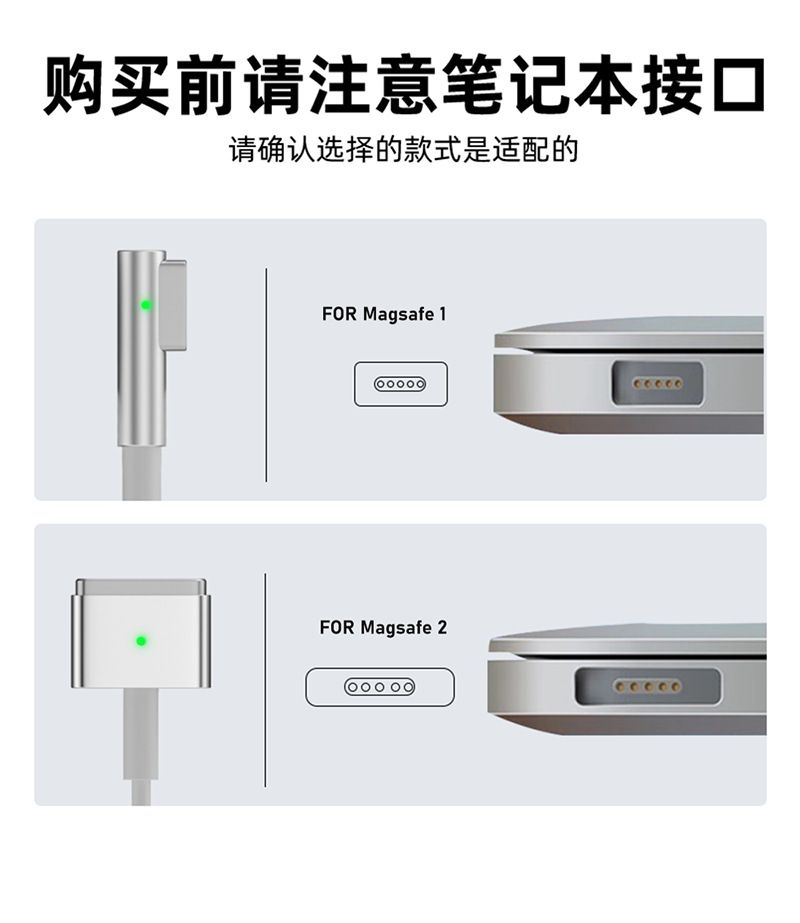 购买前请注意笔记本接口

请确认选择的款式是适配的

FOR Magsafe 1

FOR Magsafe 2