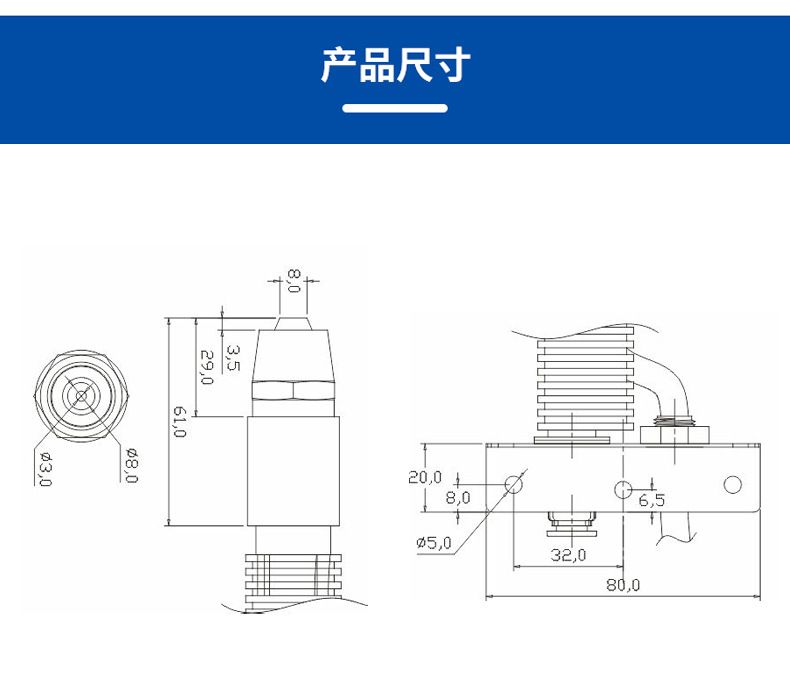 产品尺寸

8,0
3,5
29,0
61,0
ø3,0
ø8,0

20,0
8,0
6,5
ø5,0
32,0
80,0