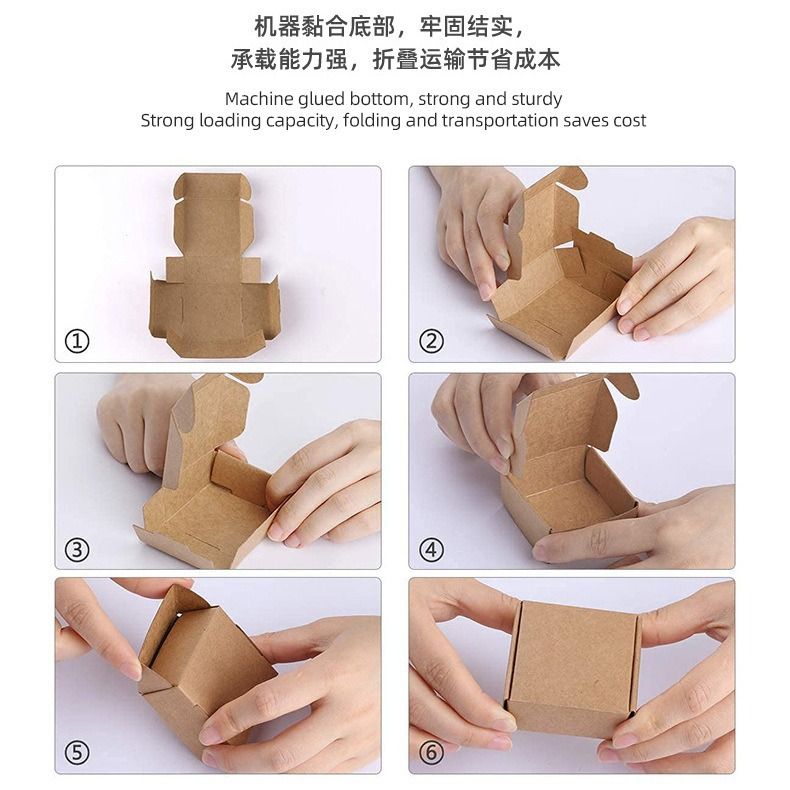 机器黏合底部，牢固结实，
承载能力强，折叠运输节省成本

Machine glued bottom, strong and sturdy
Strong loading capacity, folding and transportation saves cost

①

②

③

④

⑤

⑥