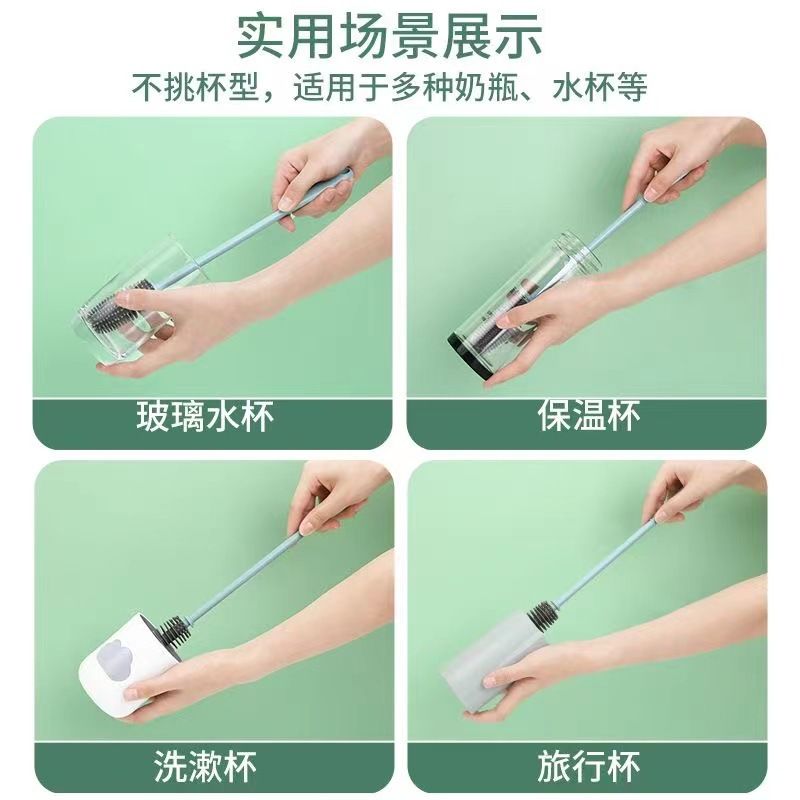 实用场景展示

不挑杯型，适用于多种奶瓶、水杯等

玻璃水杯

保温杯

洗漱杯

旅行杯