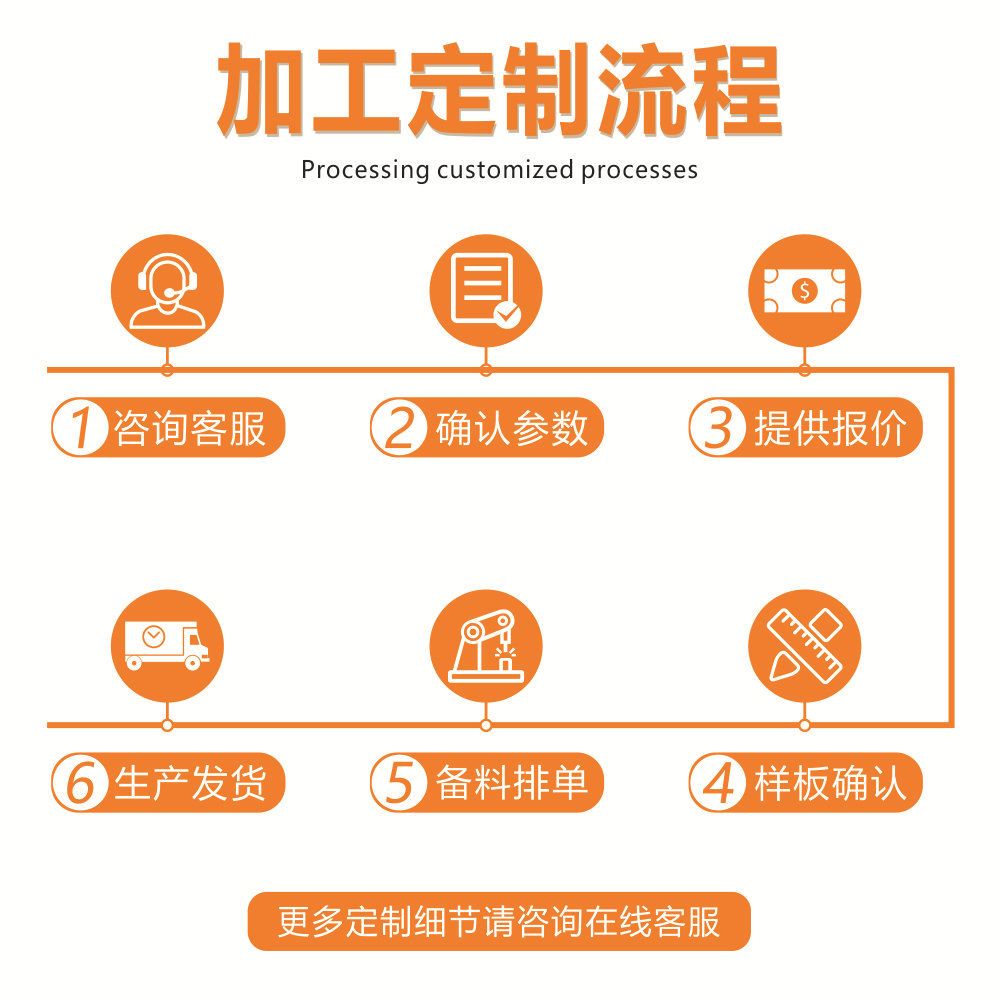 加工定制流程
Processing customized processes

$

1 咨询客服

2 确认参数

3 提供报价

6 生产发货

5 备料排单

4 样板确认

更多定制细节请咨询在线客服