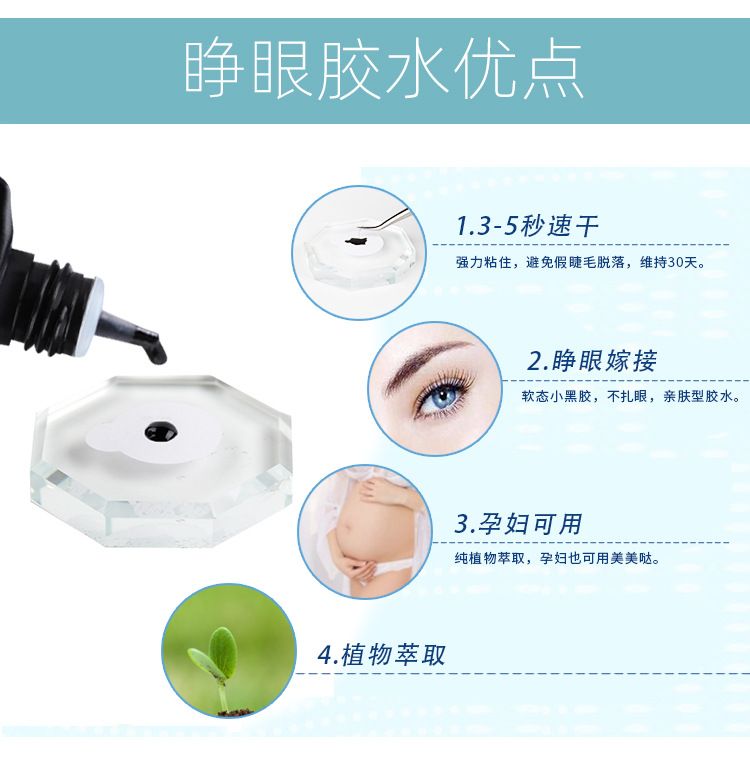 睁眼胶水优点

1.3-5秒速干

强力粘住，避免假睫毛脱落，维持30天。

2.睁眼嫁接

软态小黑胶，不扎眼，亲肤型胶水。

3.孕妇可用

纯植物萃取，孕妇也可用美美哒。

4.植物萃取