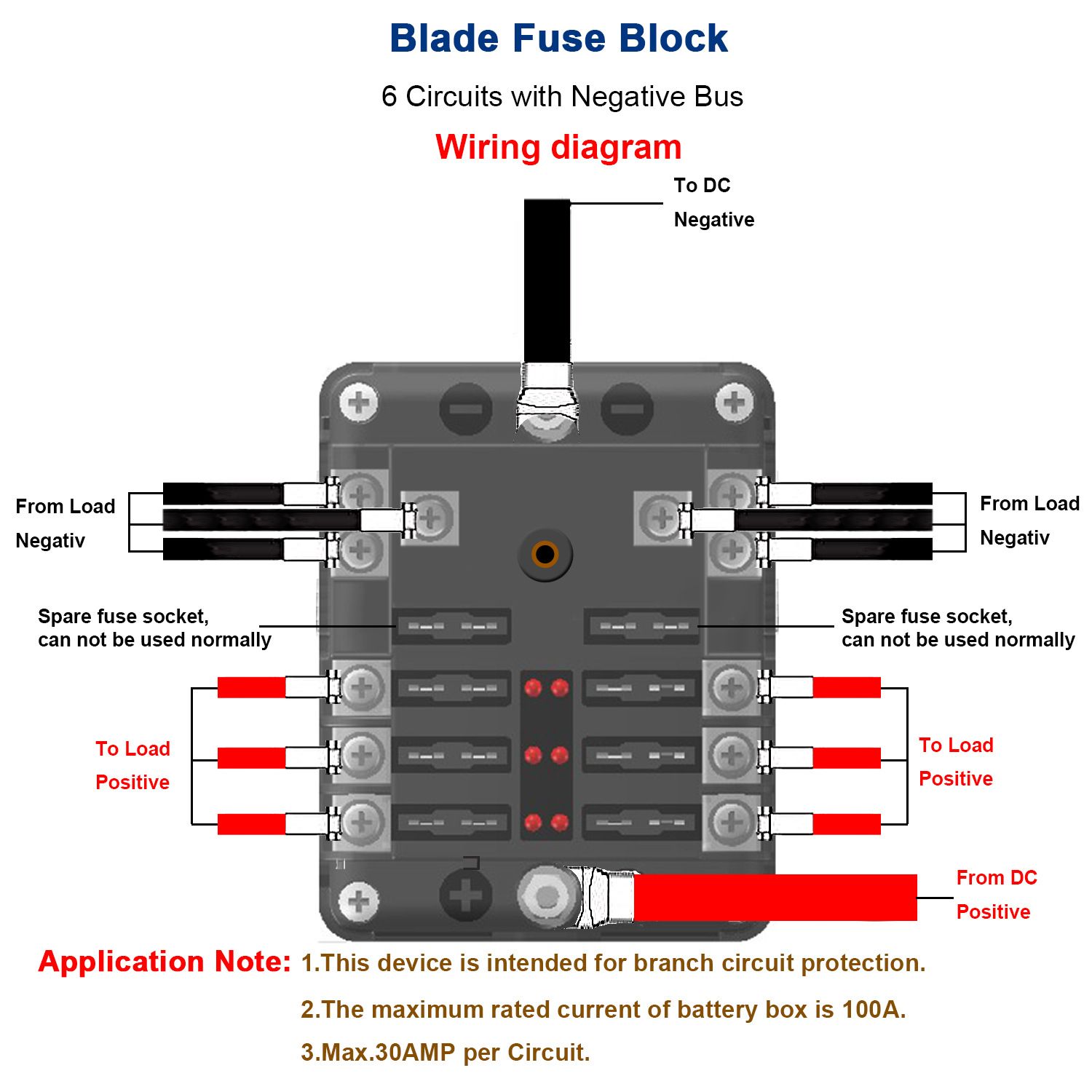 Blade Fuse Block

6 Circuits with Negative Bus

Wiring diagram

To DC
Negative

From Load
Negativ

From Load
Negativ

Spare fuse socket,
can not be used normally

Spare fuse socket,
can not be used normally

To Load
Positive

To Load
Positive

From DC
Positive

Application Note: 1.This device is intended for branch circuit protection.

2.The maximum rated current of battery box is 100A.

3.Max.30AMP per Circuit.