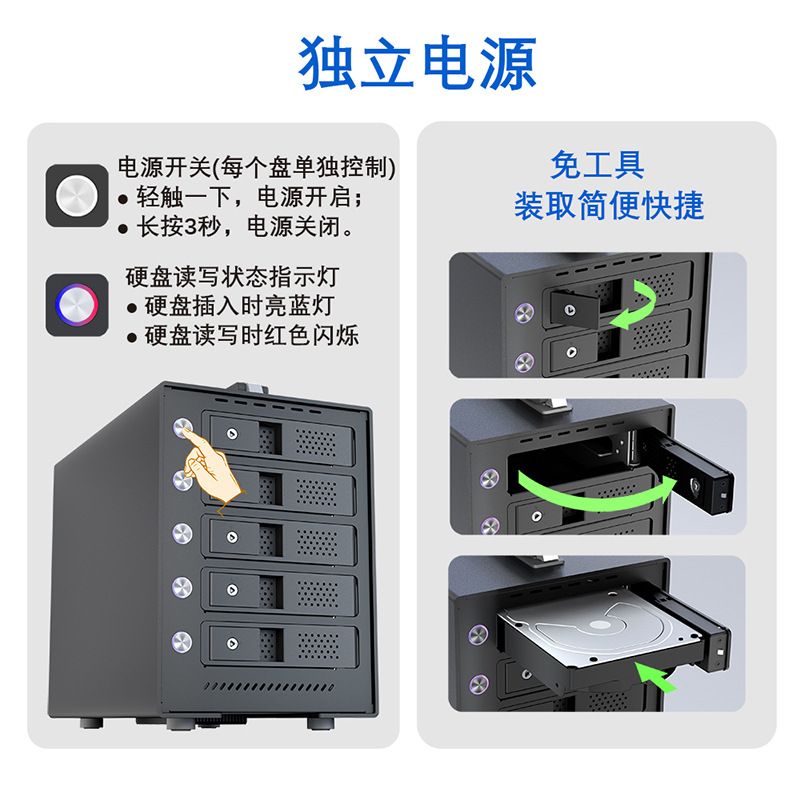 独立电源

电源开关(每个盘单独控制)
● 轻触一下，电源开启；
● 长按3秒，电源关闭。

硬盘读写状态指示灯
● 硬盘插入时亮蓝灯
● 硬盘读写时红色闪烁

免工具
装取简便快捷