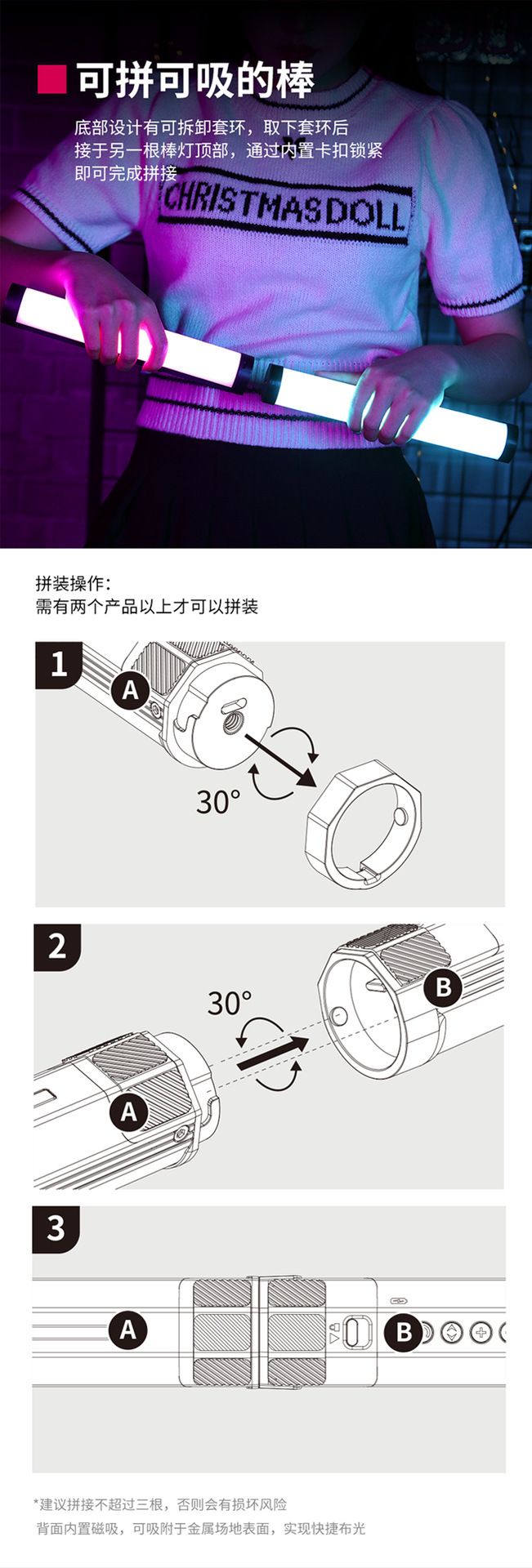 可拼可吸的棒

底部设计有可拆卸套环，取下套环后接于另一根棒灯顶部，通过内置卡扣锁紧即可完成拼接

CHRISTMASDOLL

拼装操作：
需有两个产品以上才可以拼装

1

A

30°

2

30°

B

A

3

A

B

*建议拼接不超过三根，否则会有损坏风险
背面内置磁吸，可吸附于金属场地表面，实现快捷布光