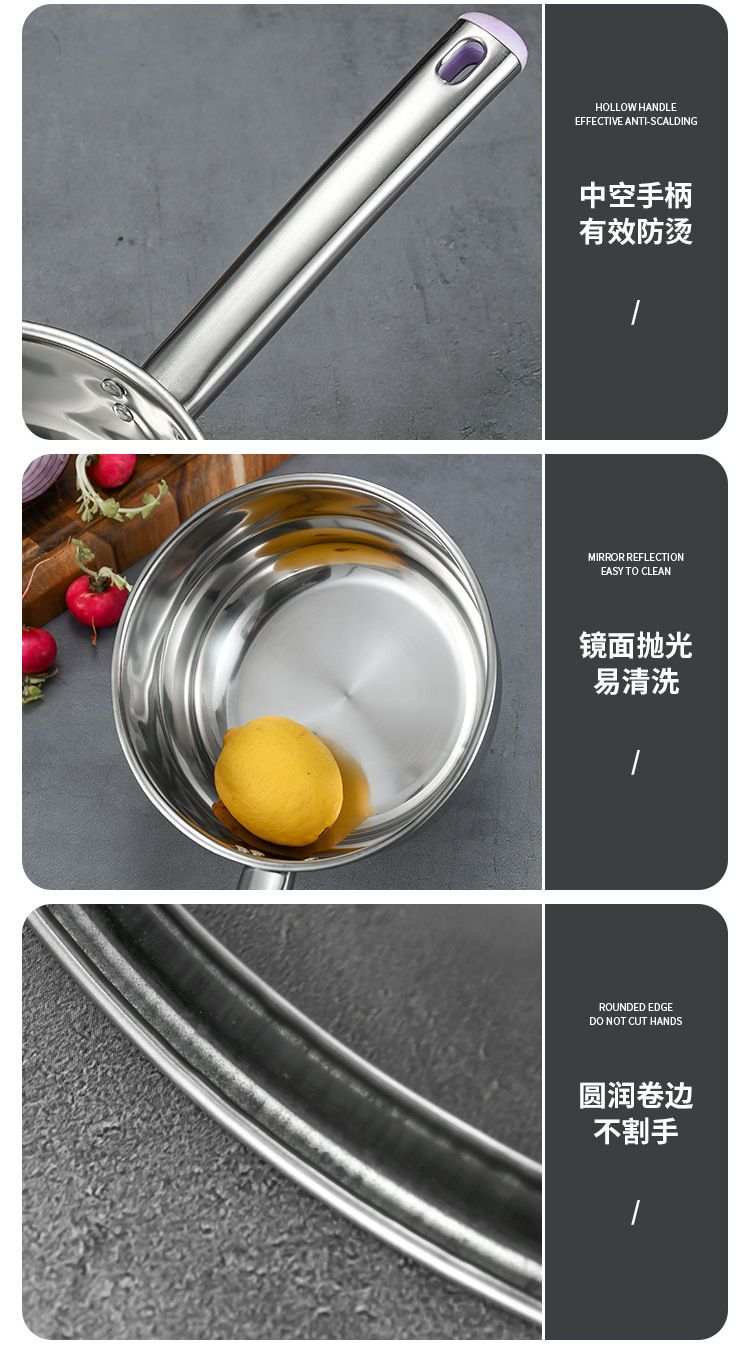 HOLLOW HANDLE
EFFECTIVE ANTI-SCALDING

中空手柄
有效防烫

/

MIRROR REFLECTION
EASY TO CLEAN

镜面抛光
易清洗

/

ROUNDED EDGE
DO NOT CUT HANDS

圆润卷边
不割手

/