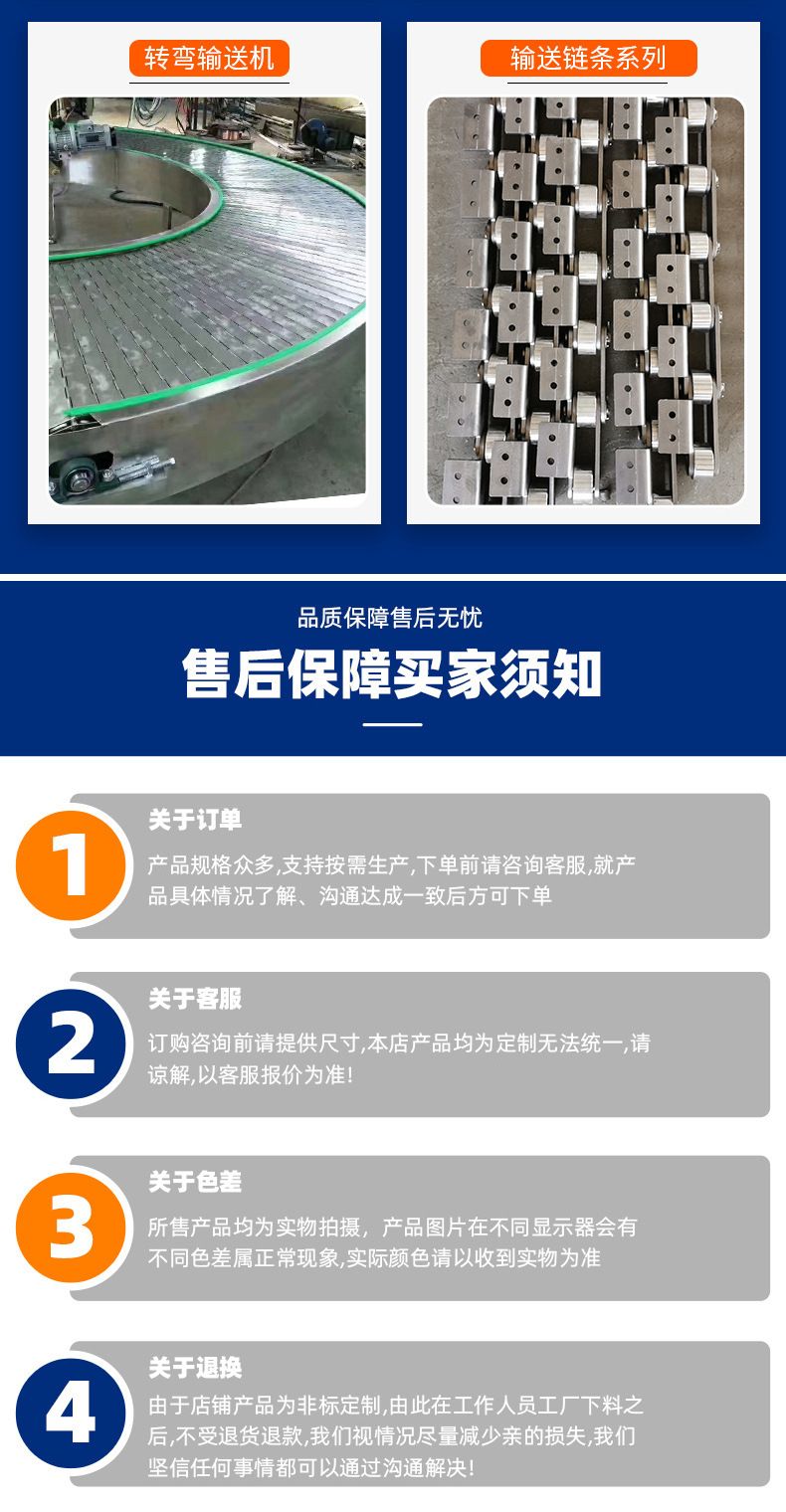 转弯输送机

输送链条系列

品质保障售后无忧

售后保障买家须知

1

关于订单

产品规格众多,支持按需生产,下单前请咨询客服,就产品具体情况了解、沟通达成一致后方可下单

2

关于客服

订购咨询前请提供尺寸,本店产品均为定制无法统一,请谅解,以客服报价为准!

3

关于色差

所售产品均为实物拍摄，产品图片在不同显示器会有不同色差属正常现象,实际颜色请以收到实物为准

4

关于退换

由于店铺产品为非标定制,由此在工作人员工厂下料之后,不受退货退款,我们视情况尽量减少亲的损失,我们坚信任何事情都可以通过沟通解决!