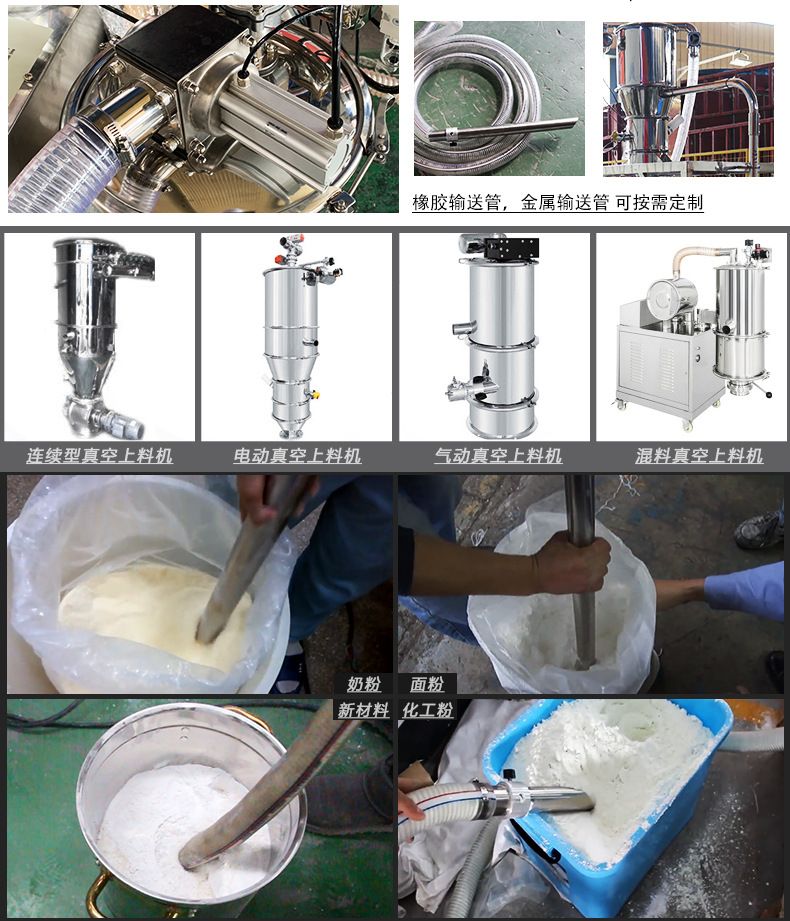 橡胶输送管，金属输送管 可按需定制

连续型真空上料机

电动真空上料机

气动真空上料机

混料真空上料机

奶粉

面粉

新材料

化工粉