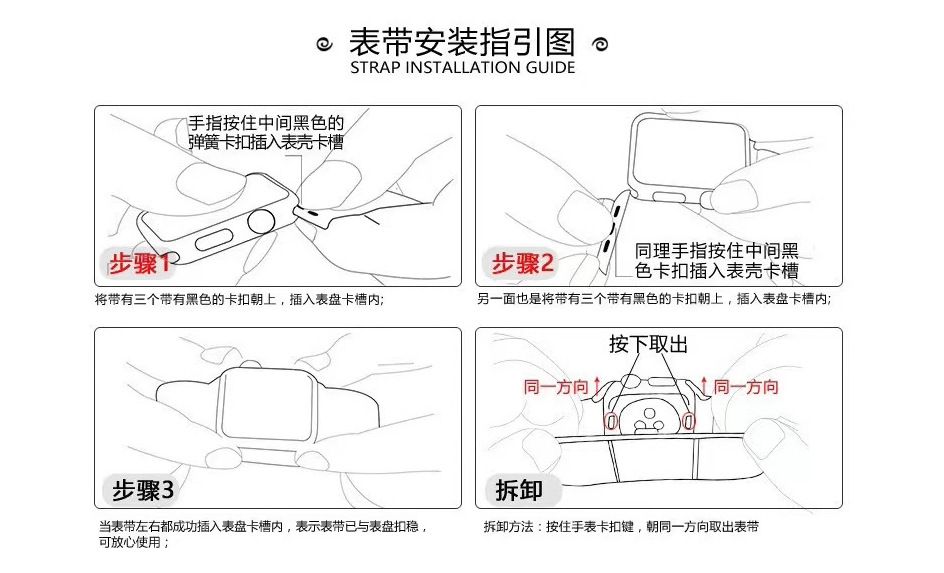 表带安装指引图
STRAP INSTALLATION GUIDE

手指按住中间黑色的弹簧卡扣插入表壳卡槽

步骤1

将带有三个带有黑色的卡扣朝上，插入表盘卡槽内;

同理手指按住中间黑色卡扣插入表壳卡槽

步骤2

另一面也是将带有三个带有黑色的卡扣朝上，插入表盘卡槽内;

步骤3

当表带左右都成功插入表盘卡槽内，表示表带已与表盘扣稳，可放心使用;

按下取出

同一方向

同一方向

拆卸

拆卸方法：按住手表卡扣键，朝同一方向取出表带